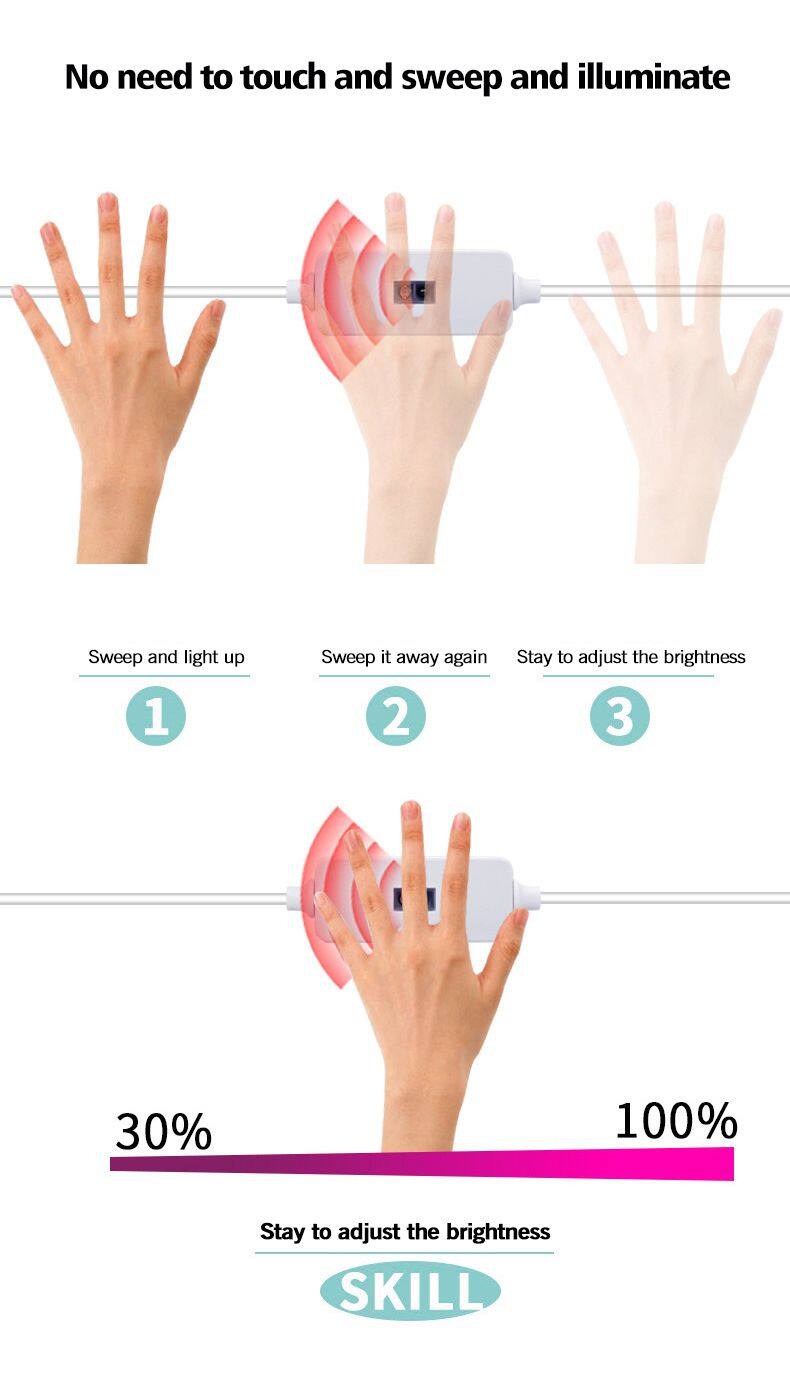 No need to touch and sweep and illuminate

Sweep and light up

1

Sweep it away again

2

Stay to adjust the brightness

3

30%

100%

Stay to adjust the brightness

SKILL