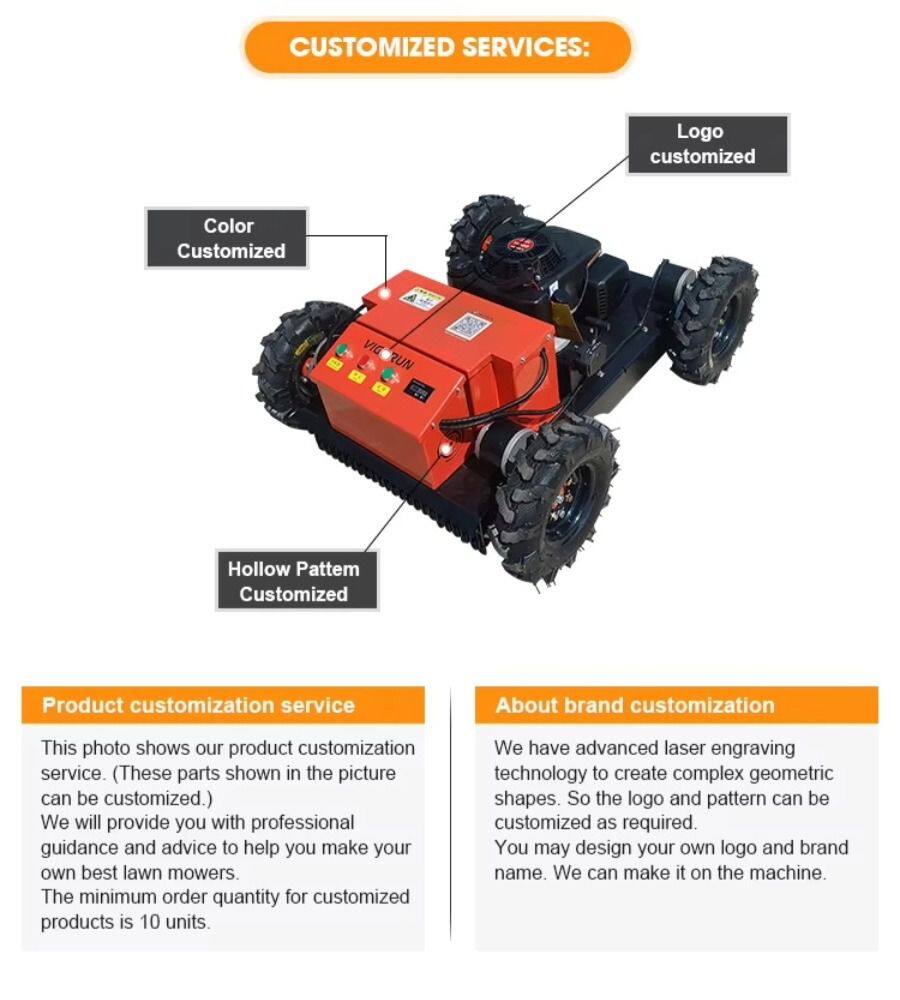 CUSTOMIZED SERVICES:

Logo customized

Color Customized

VIGORUN

Hollow Pattem Customized

Product customization service

This photo shows our product customization service. (These parts shown in the picture can be customized.)
We will provide you with professional guidance and advice to help you make your own best lawn mowers.
The minimum order quantity for customized products is 10 units.

About brand customization

We have advanced laser engraving technology to create complex geometric shapes. So the logo and pattern can be customized as required.
You may design your own logo and brand name. We can make it on the machine.