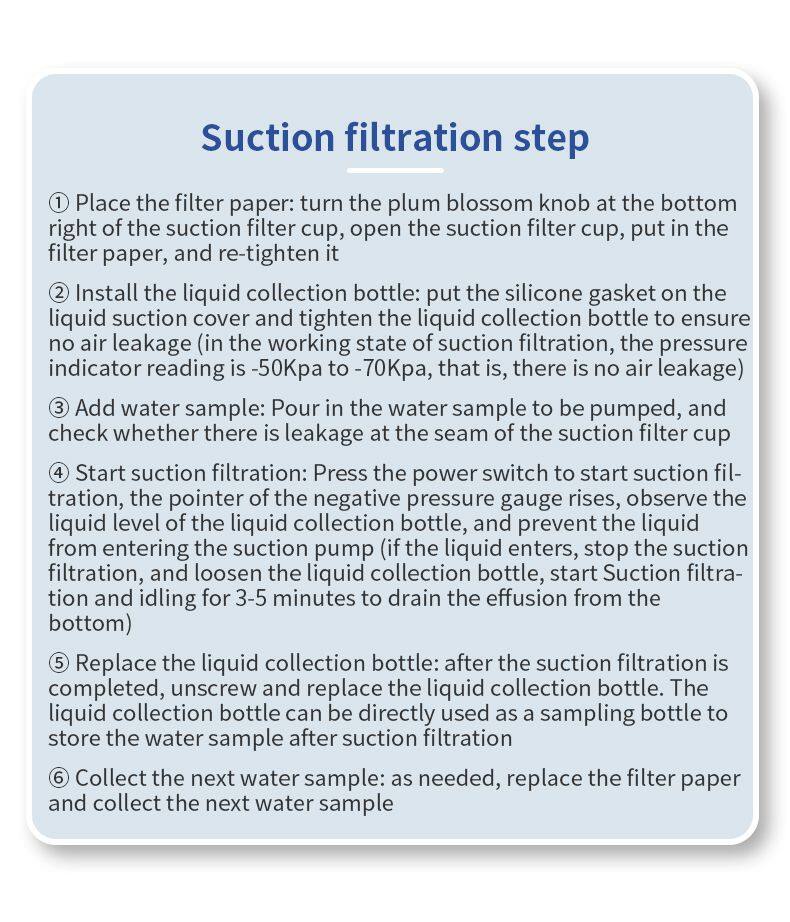 Suction filtration step

① Place the filter paper: turn the plum blossom knob at the bottom right of the suction filter cup, open the suction filter cup, put in the filter paper, and re-tighten it

② Install the liquid collection bottle: put the silicone gasket on the liquid suction cover and tighten the liquid collection bottle to ensure no air leakage (in the working state of suction filtration, the pressure indicator reading is -50Kpa to -70Kpa, that is, there is no air leakage)

③ Add water sample: Pour in the water sample to be pumped, and check whether there is leakage at the seam of the suction filter cup

④ Start suction filtration: Press the power switch to start suction filtration, the pointer of the negative pressure gauge rises, observe the liquid level of the liquid collection bottle, and prevent the liquid from entering the suction pump (if the liquid enters, stop the suction filtration, and loosen the liquid collection bottle, start Suction filtration and idling for 3-5 minutes to drain the effusion from the bottom)

⑤ Replace the liquid collection bottle: after the suction filtration is completed, unscrew and replace the liquid collection bottle. The liquid collection bottle can be directly used as a sampling bottle to store the water sample after suction filtration

⑥ Collect the next water sample: as needed, replace the filter paper and collect the next water sample