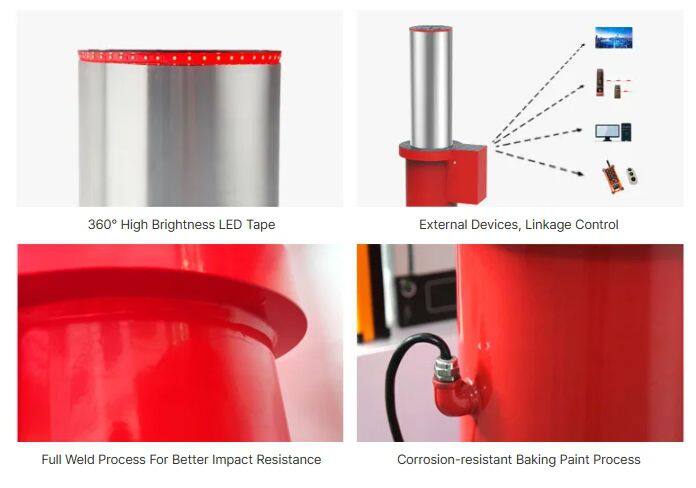 360° High Brightness LED Tape

External Devices, Linkage Control

Full Weld Process For Better Impact Resistance

Corrosion-resistant Baking Paint Process