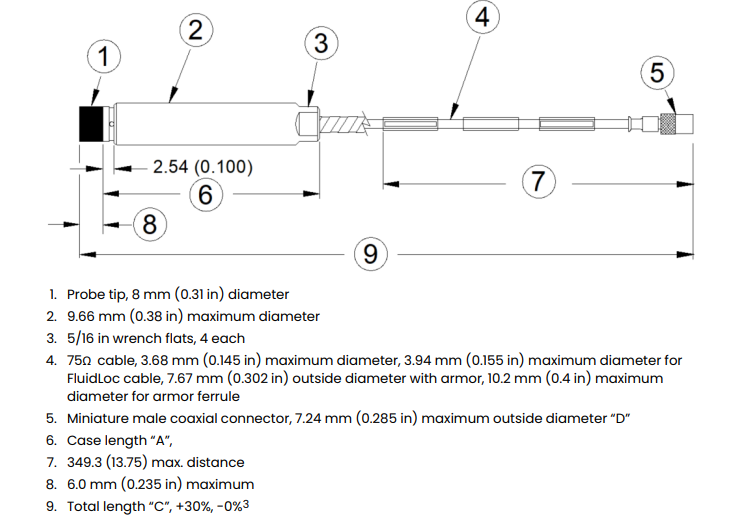 1
2
3
4
5
2.54 (0.100)
6
7
8
9

1. Probe tip, 8 mm (0.31 in) diameter
2. 9.66 mm (0.38 in) maximum diameter
3. 5/16 in wrench flats, 4 each
4. 75Ω cable, 3.68 mm (0.145 in) maximum diameter, 3.94 mm (0.155 in) maximum diameter for FluidLoc cable, 7.67 mm (0.302 in) outside diameter with armor, 10.2 mm (0.4 in) maximum diameter for armor ferrule
5. Miniature male coaxial connector, 7.24 mm (0.285 in) maximum outside diameter "D"
6. Case length "A",
7. 349.3 (13.75) max. distance
8. 6.0 mm (0.235 in) maximum
9. Total length "C", +30%, -0%$^3$