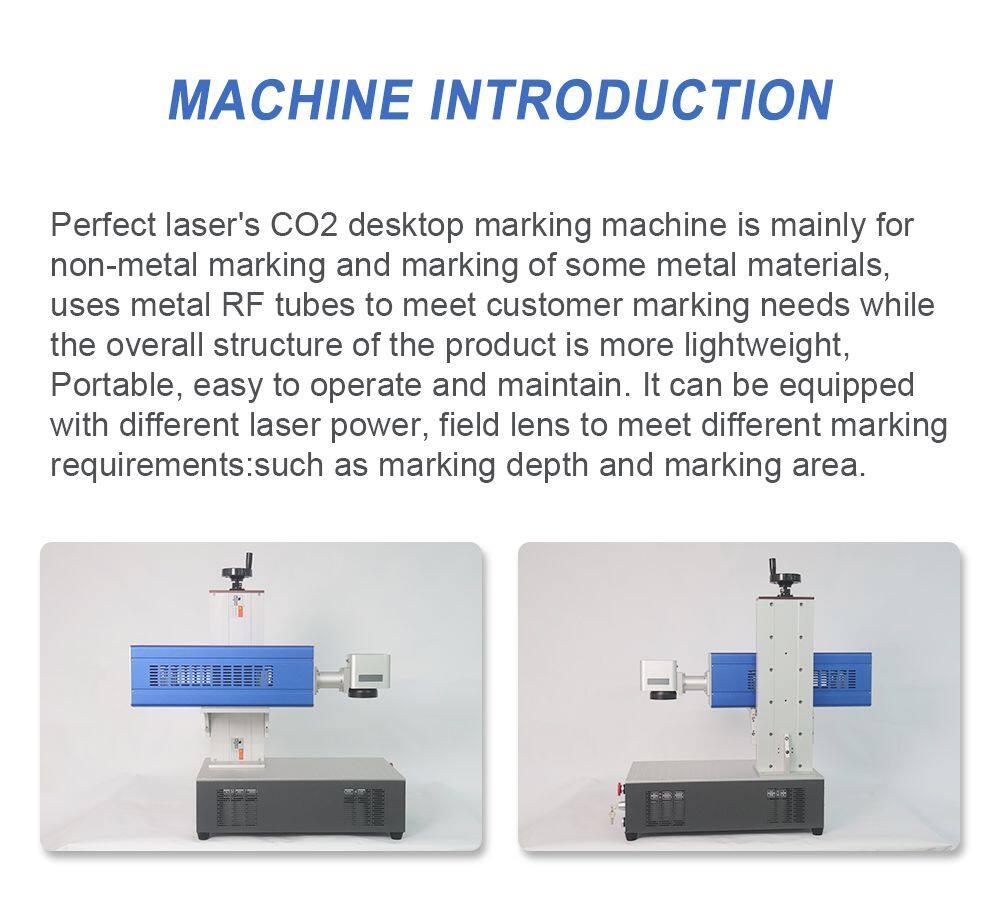 MACHINE INTRODUCTION

Perfect laser's CO2 desktop marking machine is mainly for non-metal marking and marking of some metal materials, uses metal RF tubes to meet customer marking needs while the overall structure of the product is more lightweight, Portable, easy to operate and maintain. It can be equipped with different laser power, field lens to meet different marking requirements:such as marking depth and marking area.