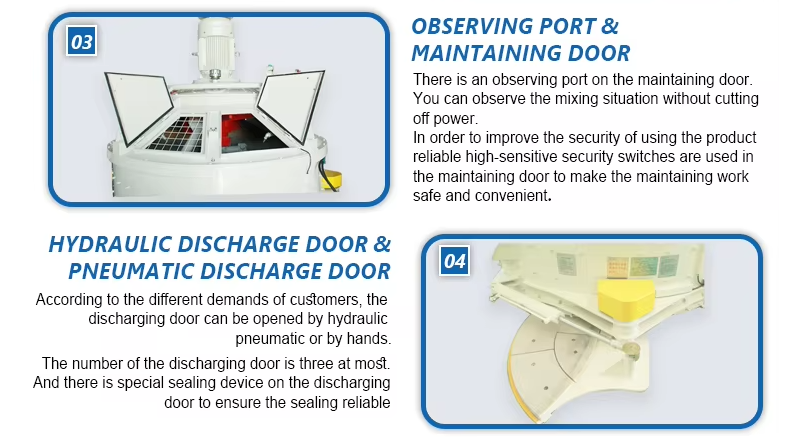 03

OBSERVING PORT & MAINTAINING DOOR

There is an observing port on the maintaining door. You can observe the mixing situation without cutting off power.
In order to improve the security of using the product reliable high-sensitive security switches are used in the maintaining door to make the maintaining work safe and convenient.

HYDRAULIC DISCHARGE DOOR & PNEUMATIC DISCHARGE DOOR

According to the different demands of customers, the discharging door can be opened by hydraulic pneumatic or by hands.

The number of the discharging door is three at most. And there is special sealing device on the discharging door to ensure the sealing reliable

04