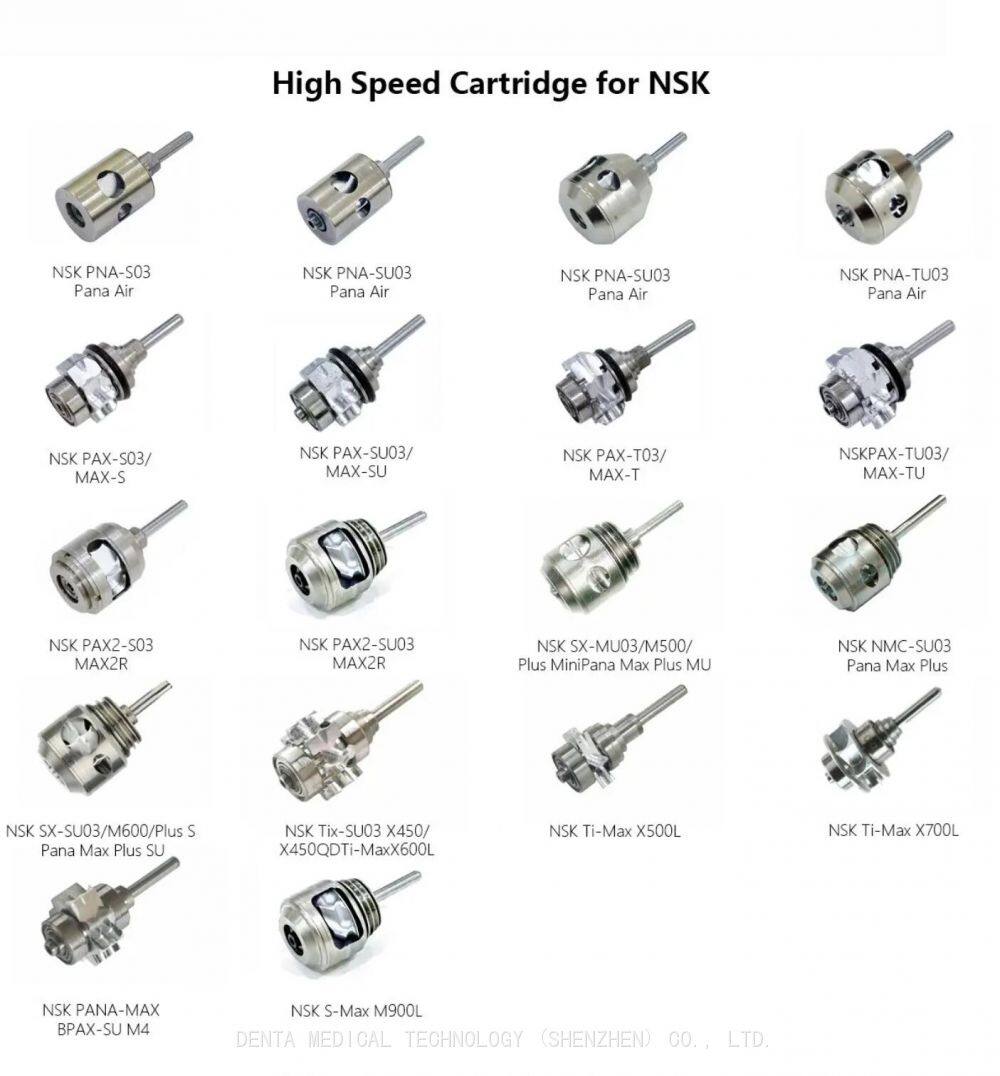 High Speed Cartridge for NSK

NSK PNA-S03
Pana Air

NSK PNA-SU03
Pana Air

NSK PNA-SU03
Pana Air

NSK PNA-TU03
Pana Air

NSK PAX-S03/
MAX-S

NSK PAX-SU03/
MAX-SU

NSK PAX-T03/
MAX-T

NSKPAX-TU03/
MAX-TU

NSK PAX2-S03
MAX2R

NSK PAX2-SU03
MAX2R

NSK SX-MU03/M500/
Plus MiniPana Max Plus MU

NSK NMC-SU03
Pana Max Plus

NSK SX-SU03/M600/Plus S
Pana Max Plus SU

NSK Tix-SU03 X450/
X450QDTi-MaxX600L

NSK Ti-Max X500L

NSK Ti-Max X700L

NSK PANA-MAX
BPAX-SU M4

NSK S-Max M900L

DENTA MEDICAL TECHNOLOGY (SHENZHEN) CO., LTD.