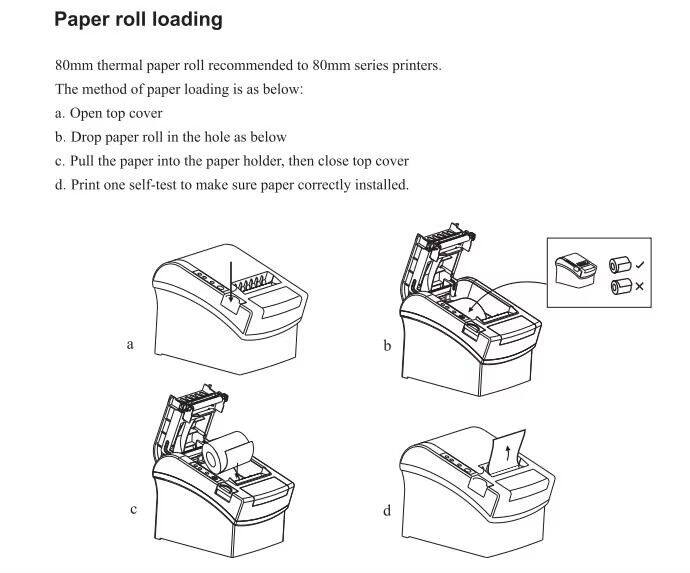 Paper roll loading

80mm thermal paper roll recommended to 80mm series printers.

The method of paper loading is as below:

a. Open top cover

b. Drop paper roll in the hole as below

c. Pull the paper into the paper holder, then close top cover

d. Print one self-test to make sure paper correctly installed.

a

b

✓

×

c

d