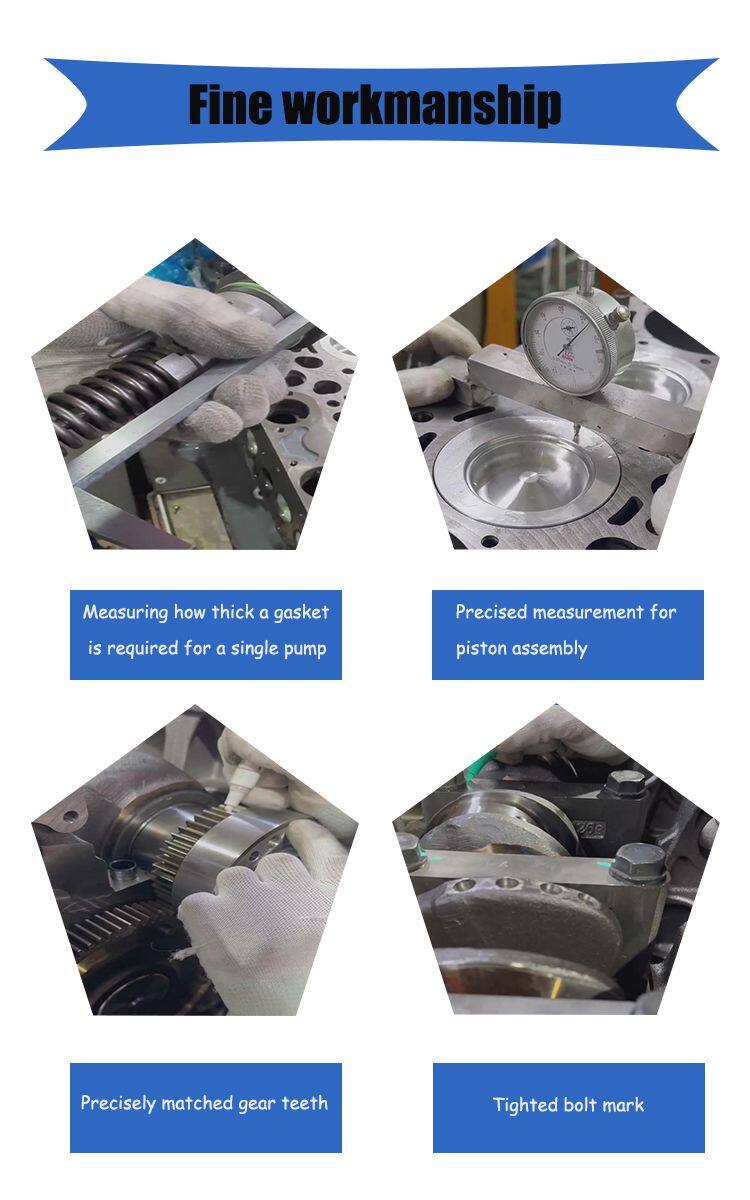 Fine workmanship

Measuring how thick a gasket is required for a single pump

Precised measurement for piston assembly

Precisely matched gear teeth

Tighted bolt mark