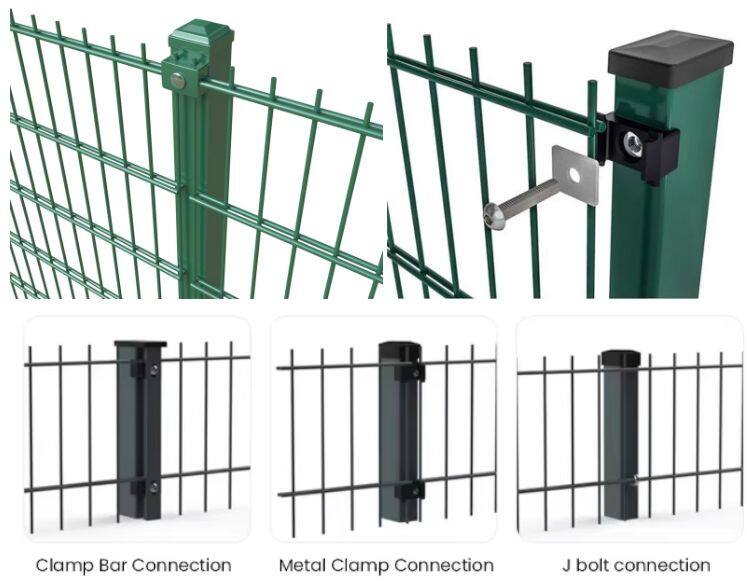 Clamp Bar Connection

Metal Clamp Connection

J bolt connection