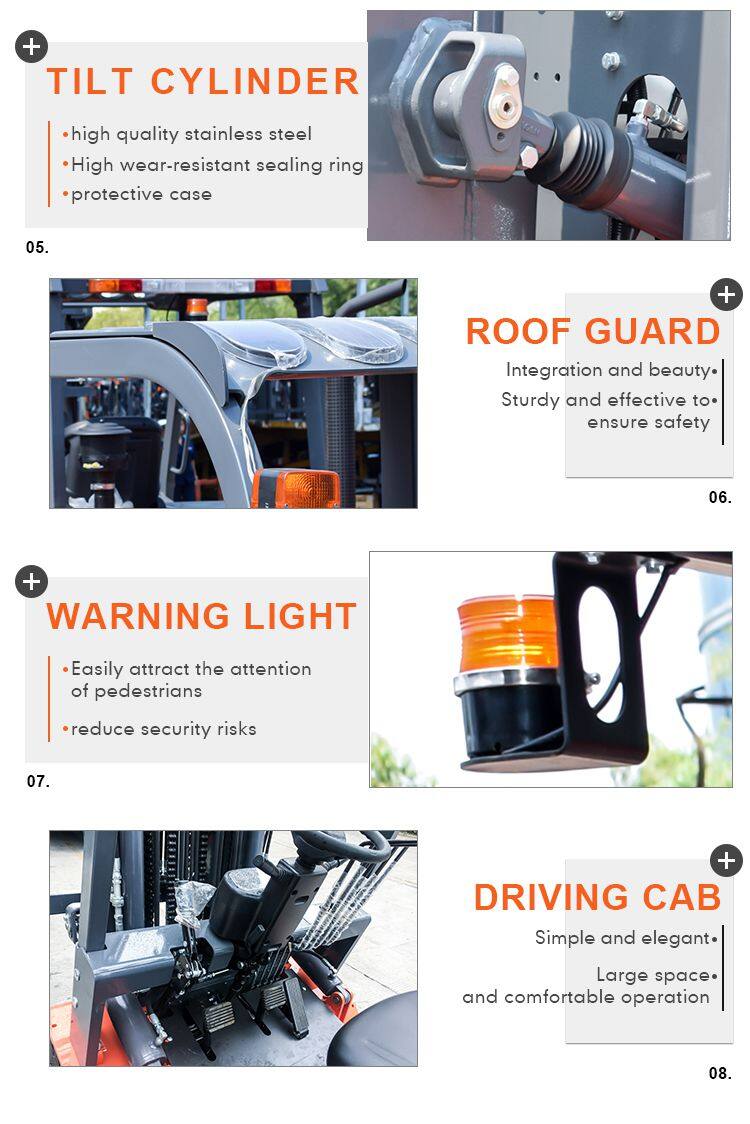 TILT CYLINDER

•high quality stainless steel
•High wear-resistant sealing ring
•protective case

05.

ROOF GUARD

Integration and beauty•
Sturdy and effective to• ensure safety

06.

WARNING LIGHT

•Easily attract the attention of pedestrians

•reduce security risks

07.

DRIVING CAB

Simple and elegant•

Large space• and comfortable operation

08.