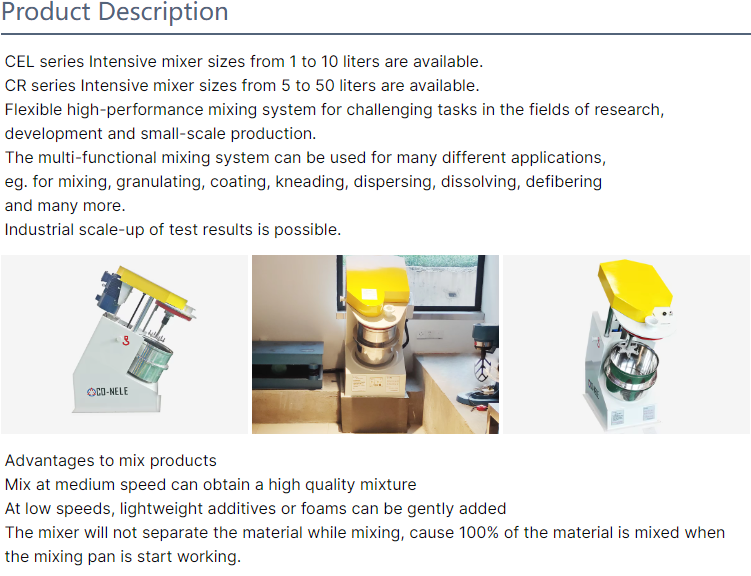 Product Description

CEL series Intensive mixer sizes from 1 to 10 liters are available.
CR series Intensive mixer sizes from 5 to 50 liters are available.
Flexible high-performance mixing system for challenging tasks in the fields of research, development and small-scale production.
The multi-functional mixing system can be used for many different applications, eg. for mixing, granulating, coating, kneading, dispersing, dissolving, defibering and many more.
Industrial scale-up of test results is possible.

CO-NELE

CO-NELE

Advantages to mix products
Mix at medium speed can obtain a high quality mixture
At low speeds, lightweight additives or foams can be gently added
The mixer will not separate the material while mixing, cause 100% of the material is mixed when the mixing pan is start working.