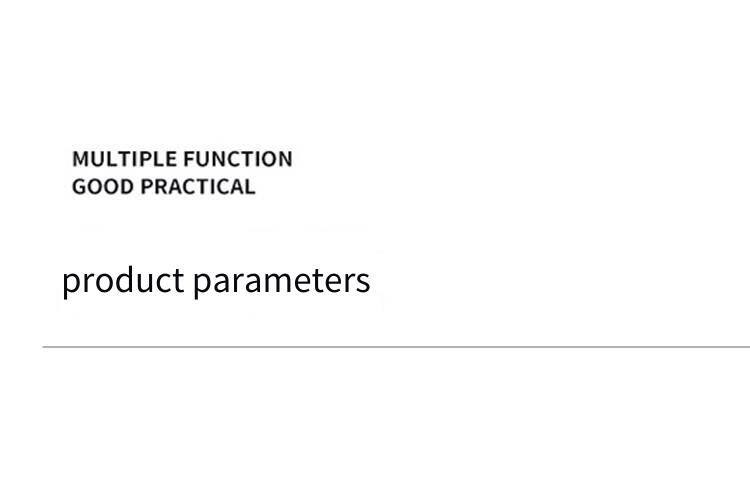 MULTIPLE FUNCTION
GOOD PRACTICAL

product parameters