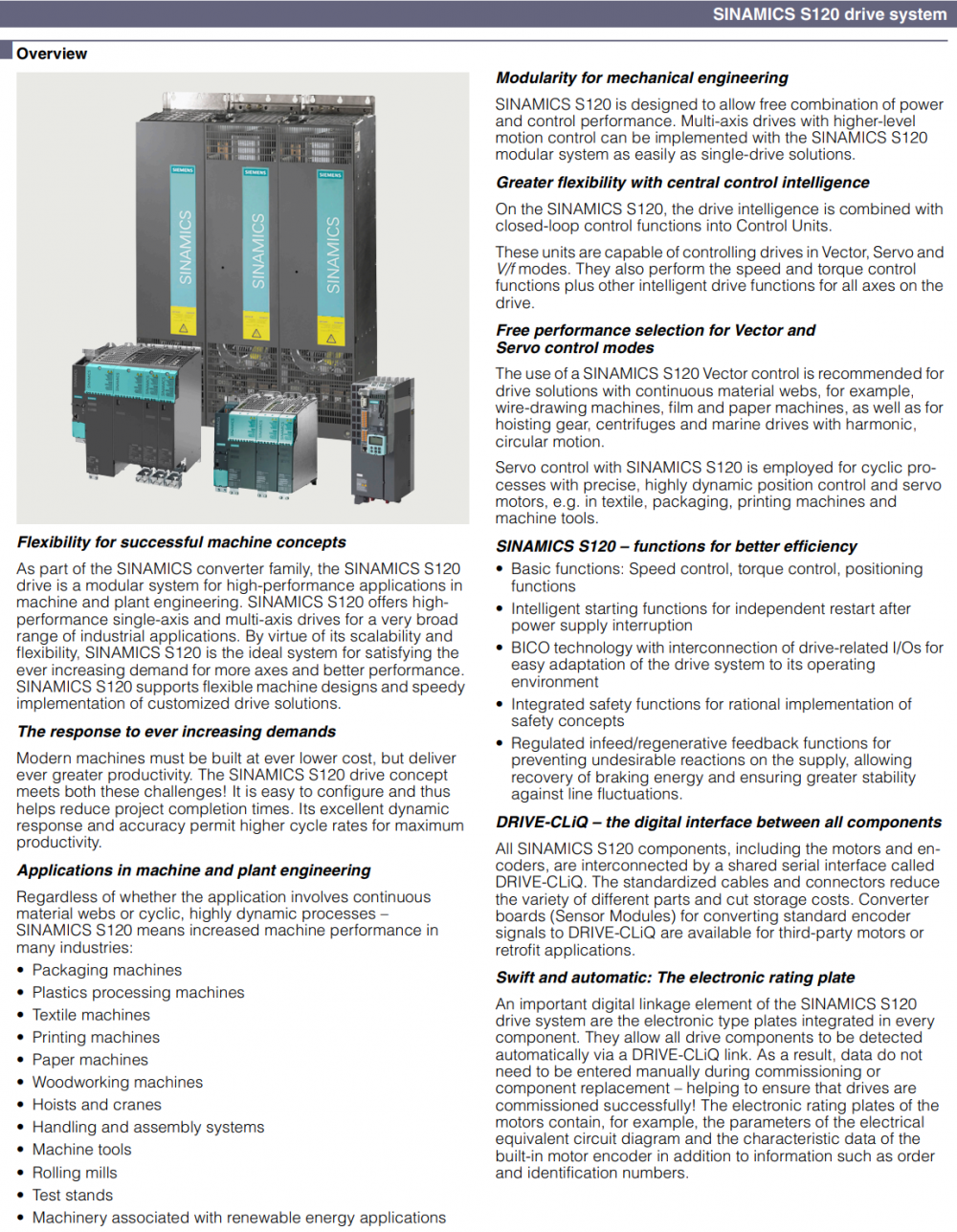 SINAMICS S120 drive system

Overview

SIEMENS SINAMICS SIEMENS SINAMICS SIEMENS SINAMICS

Flexibility for successful machine concepts

As part of the SINAMICS converter family, the SINAMICS S120 drive is a modular system for high-performance applications in machine and plant engineering. SINAMICS S120 offers high-performance single-axis and multi-axis drives for a very broad range of industrial applications. By virtue of its scalability and flexibility, SINAMICS S120 is the ideal system for satisfying the ever increasing demand for more axes and better performance. SINAMICS S120 supports flexible machine designs and speedy implementation of customized drive solutions.

The response to ever increasing demands

Modern machines must be built at ever lower cost, but deliver ever greater productivity. The SINAMICS S120 drive concept meets both these challenges! It is easy to configure and thus helps reduce project completion times. Its excellent dynamic response and accuracy permit higher cycle rates for maximum productivity.

Applications in machine and plant engineering

Regardless of whether the application involves continuous material webs or cyclic, highly dynamic processes – SINAMICS S120 means increased machine performance in many industries:

• Packaging machines
• Plastics processing machines
• Textile machines
• Printing machines
• Paper machines
• Woodworking machines
• Hoists and cranes
• Handling and assembly systems
• Machine tools
• Rolling mills
• Test stands
• Machinery associated with renewable energy applications

Modularity for mechanical engineering

SINAMICS S120 is designed to allow free combination of power and control performance. Multi-axis drives with higher-level motion control can be implemented with the SINAMICS S120 modular system as easily as single-drive solutions.

Greater flexibility with central control intelligence

On the SINAMICS S120, the drive intelligence is combined with closed-loop control functions into Control Units.

These units are capable of controlling drives in Vector, Servo and V/f modes. They also perform the speed and torque control functions plus other intelligent drive functions for all axes on the drive.

Free performance selection for Vector and Servo control modes

The use of a SINAMICS S120 Vector control is recommended for drive solutions with continuous material webs, for example, wire-drawing machines, film and paper machines, as well as for hoisting gear, centrifuges and marine drives with harmonic, circular motion.

Servo control with SINAMICS S120 is employed for cyclic processes with precise, highly dynamic position control and servo motors, e.g. in textile, packaging, printing machines and machine tools.

SINAMICS S120 – functions for better efficiency

• Basic functions: Speed control, torque control, positioning functions
• Intelligent starting functions for independent restart after power supply interruption
• BICO technology with interconnection of drive-related I/Os for easy adaptation of the drive system to its operating environment
• Integrated safety functions for rational implementation of safety concepts
• Regulated infeed/regenerative feedback functions for preventing undesirable reactions on the supply, allowing recovery of braking energy and ensuring greater stability against line fluctuations.

DRIVE-CLiQ – the digital interface between all components

All SINAMICS S120 components, including the motors and encoders, are interconnected by a shared serial interface called DRIVE-CLiQ. The standardized cables and connectors reduce the variety of different parts and cut storage costs. Converter boards (Sensor Modules) for converting standard encoder signals to DRIVE-CLiQ are available for third-party motors or retrofit applications.

Swift and automatic: The electronic rating plate

An important digital linkage element of the SINAMICS S120 drive system are the electronic type plates integrated in every component. They allow all drive components to be detected automatically via a DRIVE-CLiQ link. As a result, data do not need to be entered manually during commissioning or component replacement – helping to ensure that drives are commissioned successfully! The electronic rating plates of the motors contain, for example, the parameters of the electrical equivalent circuit diagram and the characteristic data of the built-in motor encoder in addition to information such as order and identification numbers.