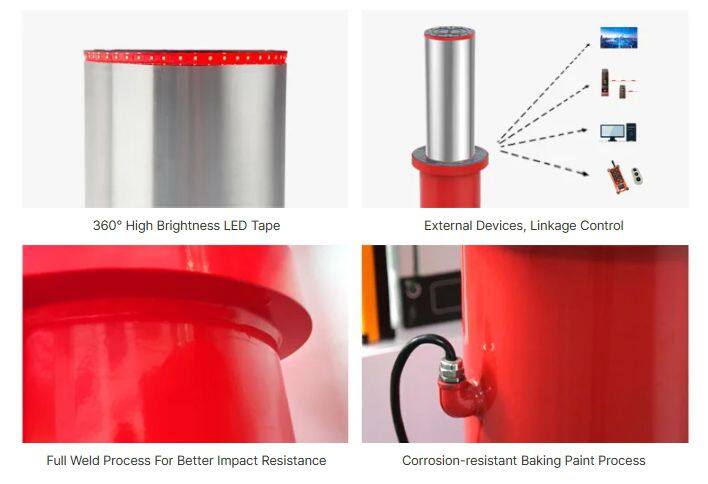 360° High Brightness LED Tape

External Devices, Linkage Control

Full Weld Process For Better Impact Resistance

Corrosion-resistant Baking Paint Process