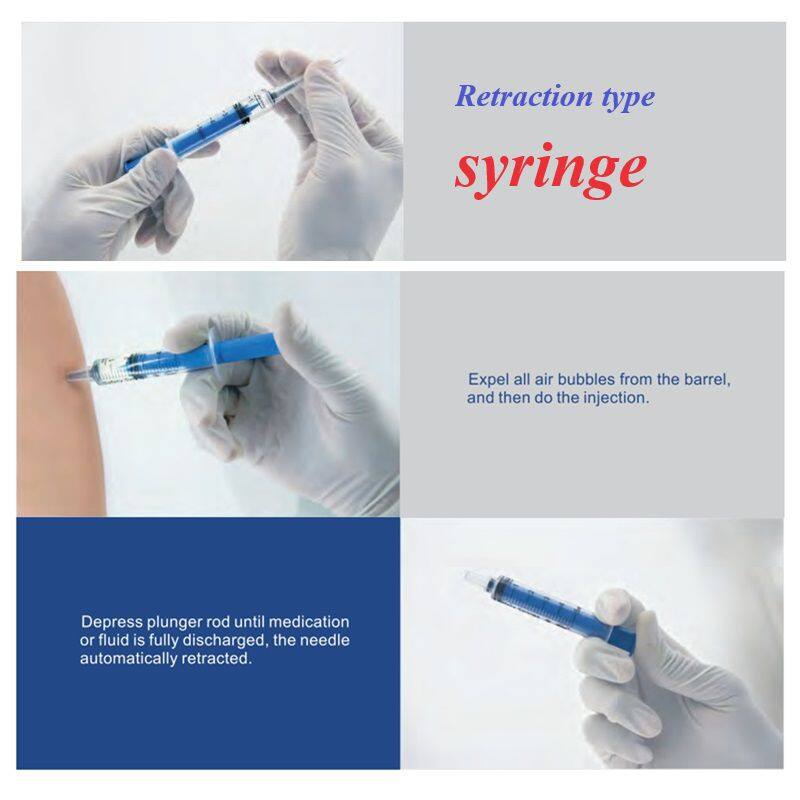 Retraction type

syringe

Expel all air bubbles from the barrel, and then do the injection.

Depress plunger rod until medication or fluid is fully discharged, the needle automatically retracted.