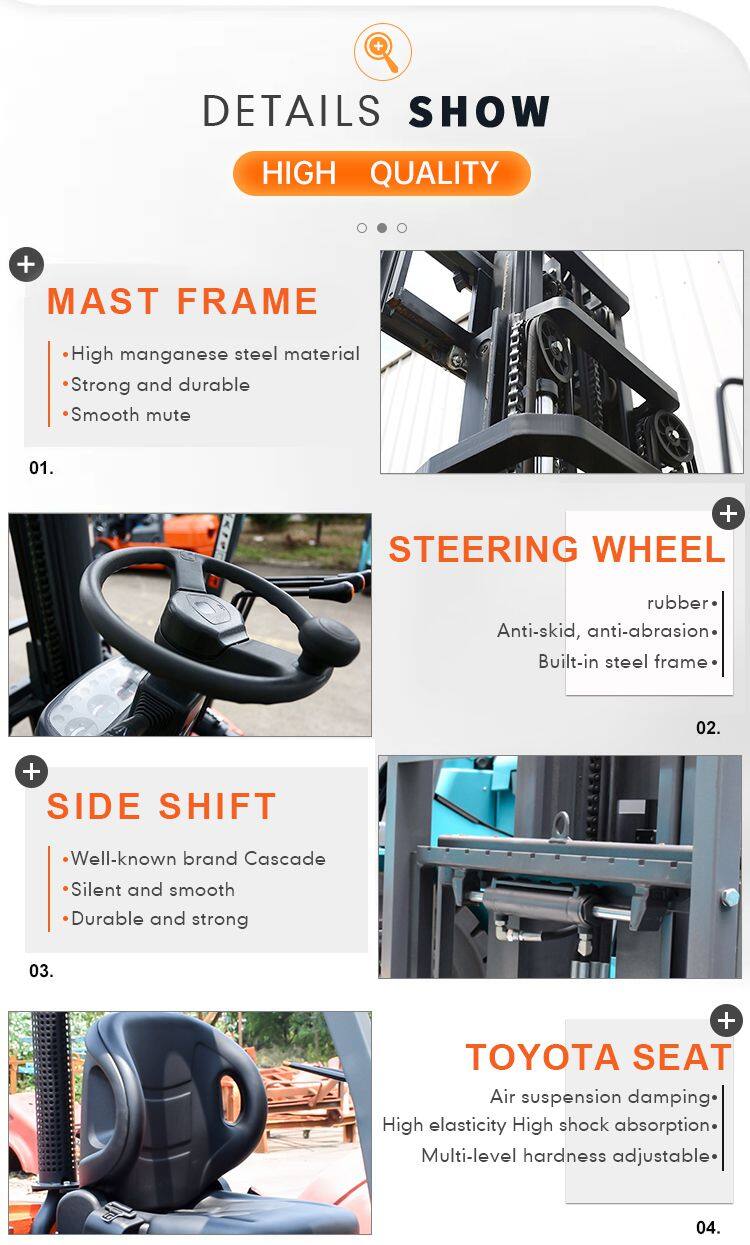 DETAILS SHOW

HIGH QUALITY

MAST FRAME

•High manganese steel material
•Strong and durable
•Smooth mute

01.

STEERING WHEEL

rubber•
Anti-skid, anti-abrasion•
Built-in steel frame•

02.

SIDE SHIFT

•Well-known brand Cascade
•Silent and smooth
•Durable and strong

03.

TOYOTA SEAT

Air suspension damping•
High elasticity High shock absorption•
Multi-level hardness adjustable•

04.