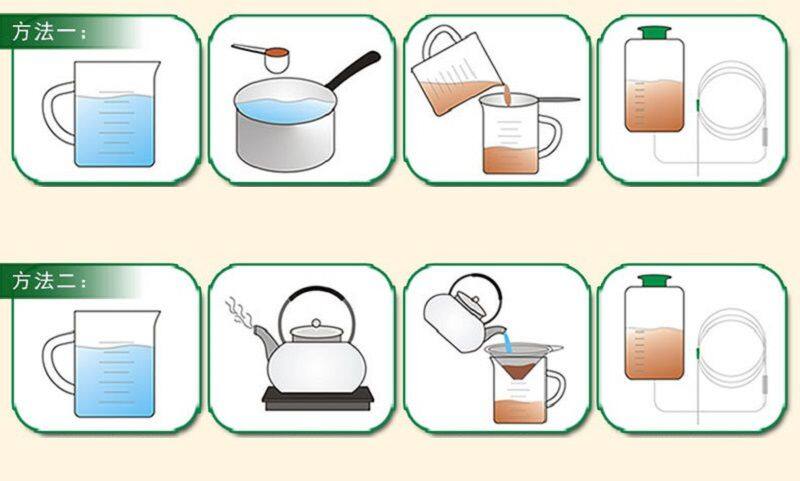 方法一：

方法二：