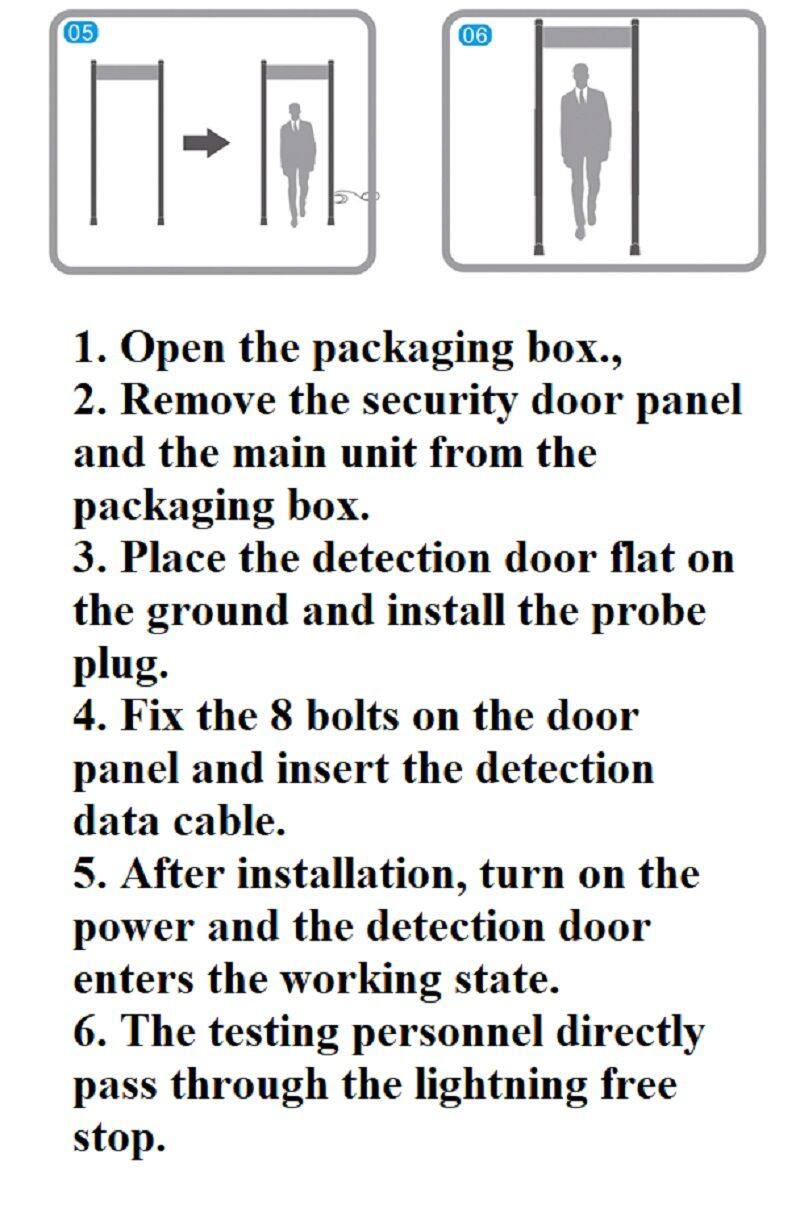 05

06

1. Open the packaging box.,
2. Remove the security door panel and the main unit from the packaging box.
3. Place the detection door flat on the ground and install the probe plug.
4. Fix the 8 bolts on the door panel and insert the detection data cable.
5. After installation, turn on the power and the detection door enters the working state.
6. The testing personnel directly pass through the lightning free stop.