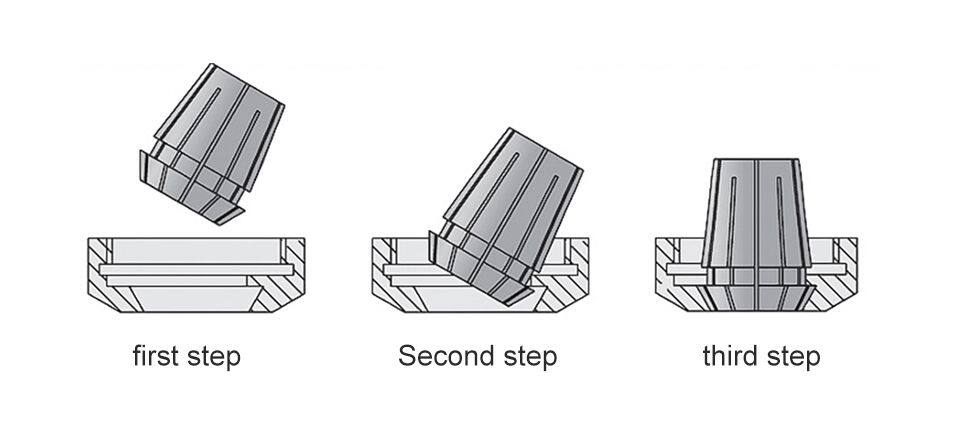 first step

Second step

third step