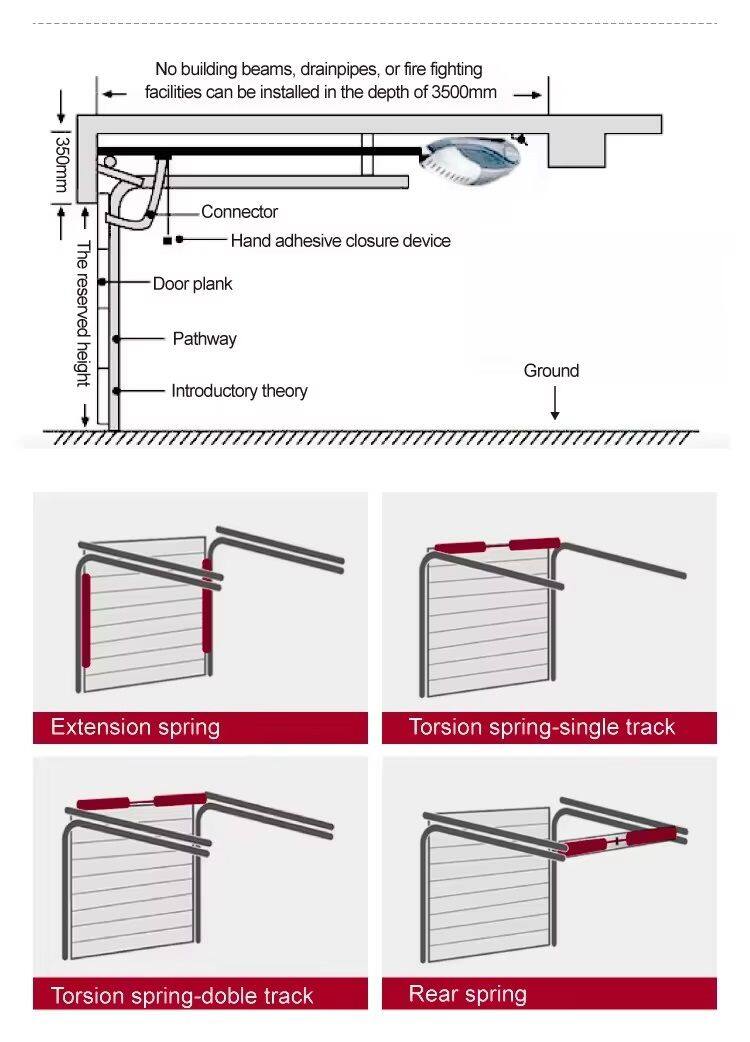 No building beams, drainpipes, or fire fighting facilities can be installed in the depth of 3500mm

350mm

The reserved height

Connector

Hand adhesive closure device

Door plank

Pathway

Introductory theory

Ground

Extension spring

Torsion spring-single track

Torsion spring-doble track

Rear spring