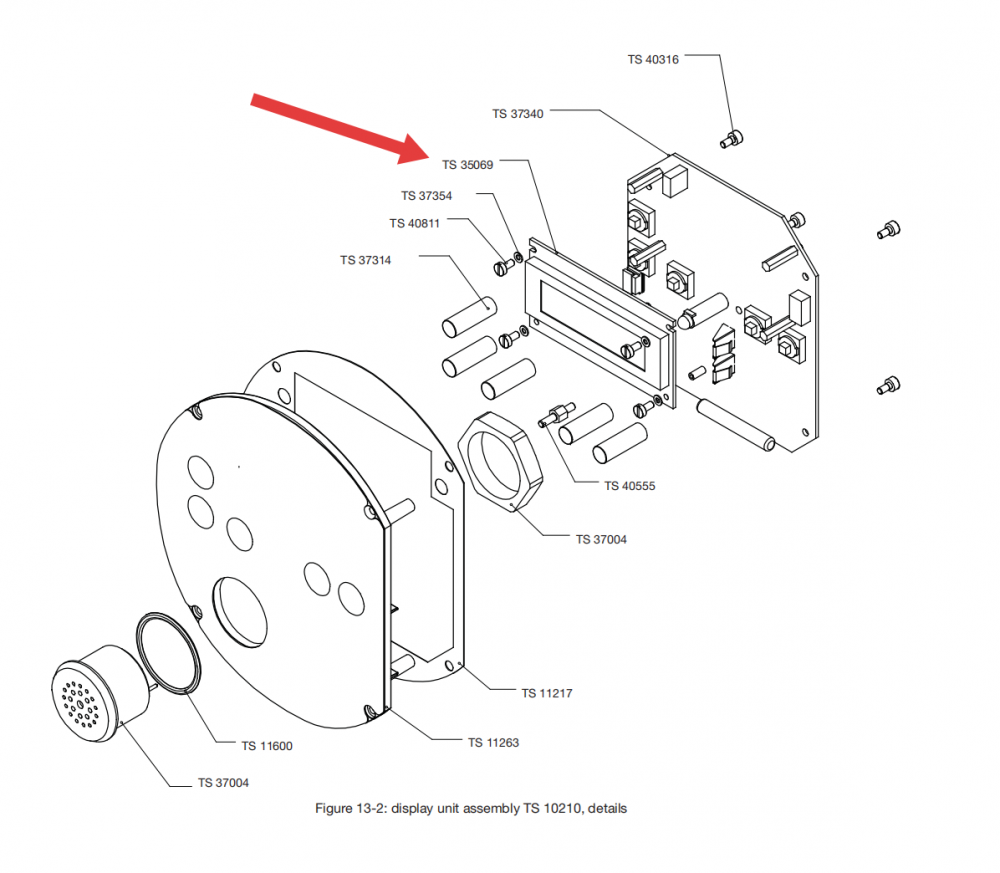 TS 40316

TS 37340

TS 35069

TS 37354

TS 40811

TS 37314

TS 40555

TS 37004

TS 11217

TS 11263

TS 11600

TS 37004

Figure 13-2: display unit assembly TS 10210, details