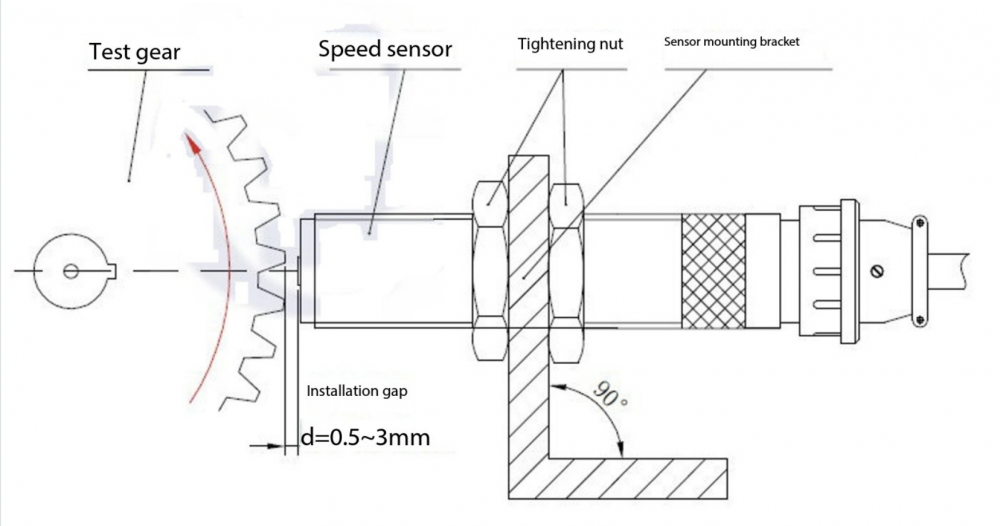 Test gear

Speed sensor

Tightening nut

Sensor mounting bracket

Installation gap

d=0.5~3mm

90°