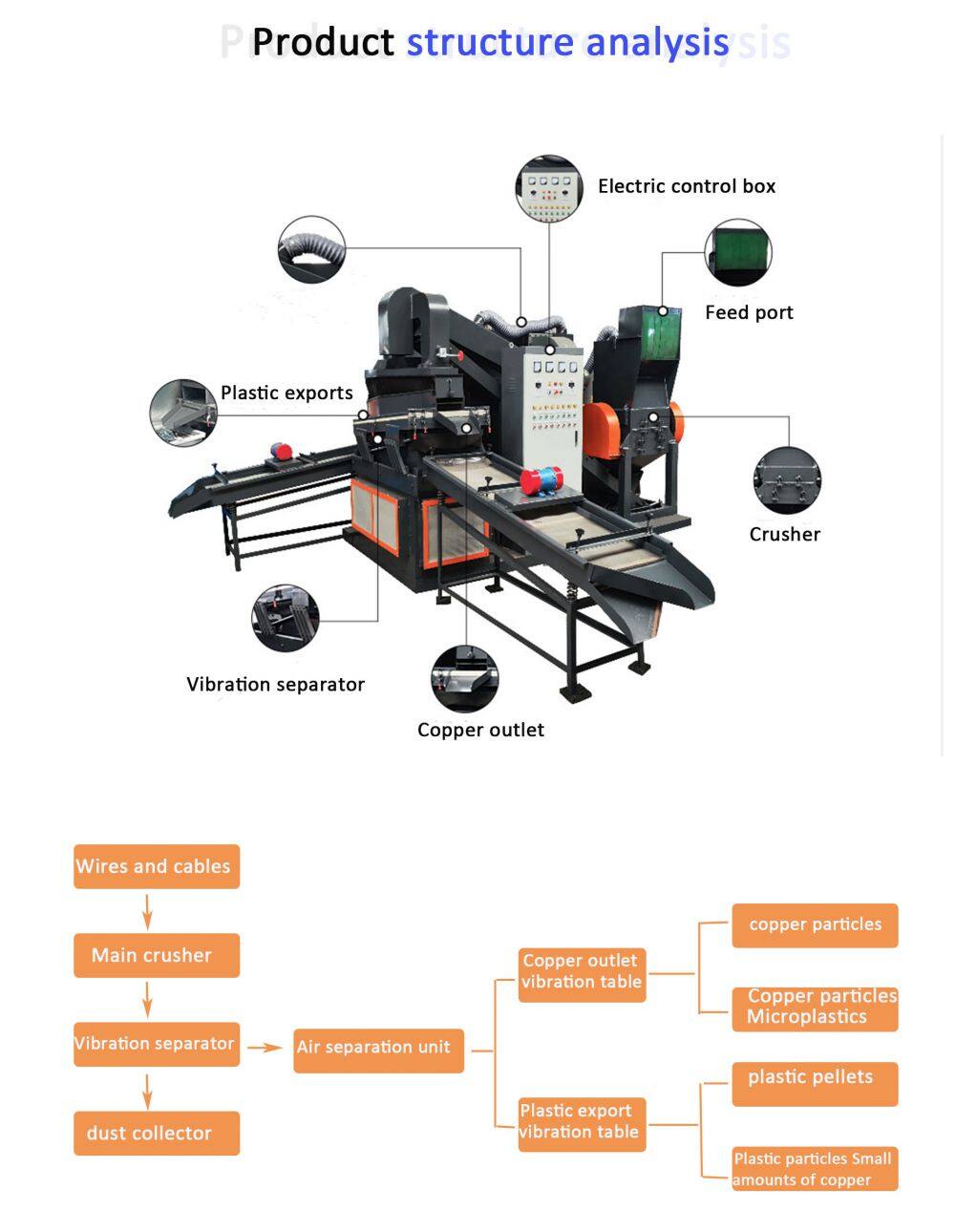 Product structure analysis

Electric control box

Feed port

Plastic exports

Crusher

Vibration separator

Copper outlet

Wires and cables

Main crusher

Vibration separator

dust collector

Air separation unit

Copper outlet vibration table

Plastic export vibration table

copper particles

Copper particles Microplastics

plastic pellets

Plastic particles Small amounts of copper