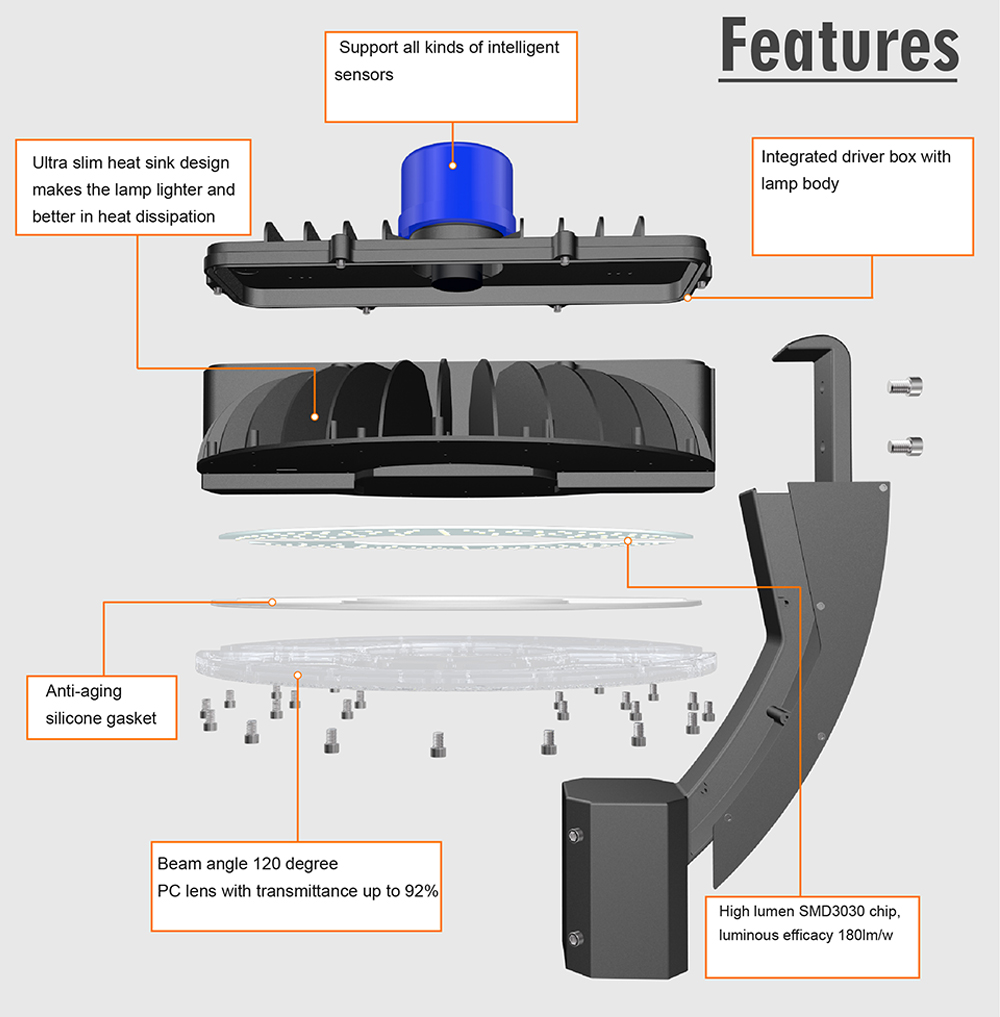 Features

Support all kinds of intelligent sensors

Ultra slim heat sink design makes the lamp lighter and better in heat dissipation

Integrated driver box with lamp body

Anti-aging silicone gasket

Beam angle 120 degree
PC lens with transmittance up to 92%

High lumen SMD3030 chip, luminous efficacy 180lm/w