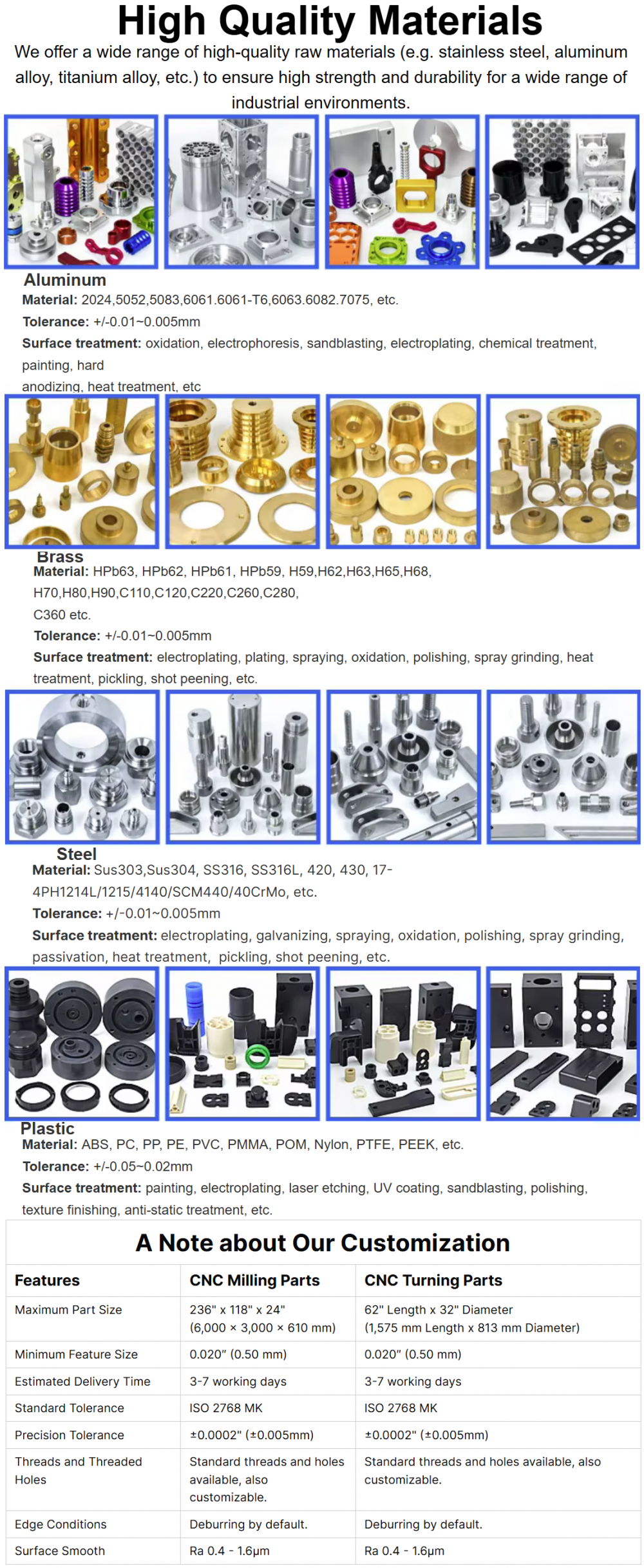 High Quality Materials

We offer a wide range of high-quality raw materials (e.g. stainless steel, aluminum alloy, titanium alloy, etc.) to ensure high strength and durability for a wide range of industrial environments.

Aluminum
Material: 2024,5052,5083,6061.6061-T6,6063.6082.7075, etc.
Tolerance: +/-0.01~0.005mm
Surface treatment: oxidation, electrophoresis, sandblasting, electroplating, chemical treatment, painting, hard anodizing, heat treatment, etc

Brass
Material: HPb63, HPb62, HPb61, HPb59, H59,H62,H63,H65,H68, H70,H80,H90,C110,C120,C220,C260,C280, C360 etc.
Tolerance: +/-0.01~0.005mm
Surface treatment: electroplating, plating, spraying, oxidation, polishing, spray grinding, heat treatment, pickling, shot peening, etc.

Steel
Material: Sus303,Sus304, SS316, SS316L, 420, 430, 17-4PH1214L/1215/4140/SCM440/40CrMo, etc.
Tolerance: +/-0.01~0.005mm
Surface treatment: electroplating, galvanizing, spraying, oxidation, polishing, spray grinding, passivation, heat treatment, pickling, shot peening, etc.

Plastic
Material: ABS, PC, PP, PE, PVC, PMMA, POM, Nylon, PTFE, PEEK, etc.
Tolerance: +/-0.05~0.02mm
Surface treatment: painting, electroplating, laser etching, UV coating, sandblasting, polishing, texture finishing, anti-static treatment, etc.

A Note about Our Customization

| Features | CNC Milling Parts | CNC Turning Parts |
|---|---|---|
| Maximum Part Size | 236" x 118" x 24" (6,000 × 3,000 × 610 mm) | 62" Length x 32" Diameter (1,575 mm Length x 813 mm Diameter) |
| Minimum Feature Size | 0.020" (0.50 mm) | 0.020" (0.50 mm) |
| Estimated Delivery Time | 3-7 working days | 3-7 working days |
| Standard Tolerance | ISO 2768 MK | ISO 2768 MK |
| Precision Tolerance | ±0.0002" (±0.005mm) | ±0.0002" (±0.005mm) |
| Threads and Threaded Holes | Standard threads and holes available, also customizable. | Standard threads and holes available, also customizable. |
| Edge Conditions | Deburring by default. | Deburring by default. |
| Surface Smooth | Ra 0.4 - 1.6μm | Ra 0.4 - 1.6μm |