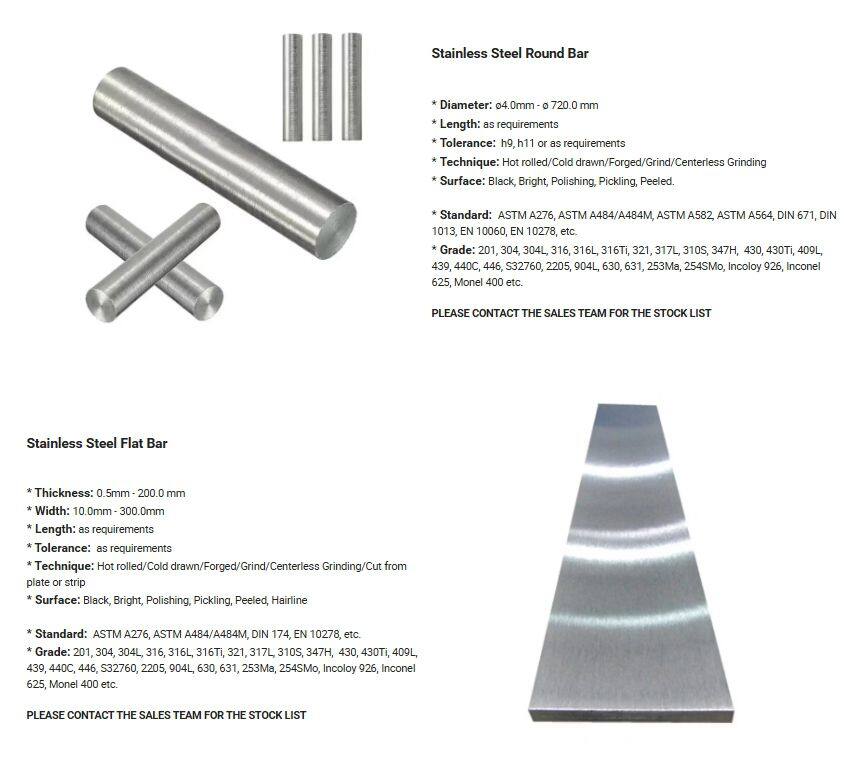 Stainless Steel Round Bar

* Diameter: ø4.0mm - ø 720.0 mm
* Length: as requirements
* Tolerance: h9, h11 or as requirements
* Technique: Hot rolled/Cold drawn/Forged/Grind/Centerless Grinding
* Surface: Black, Bright, Polishing, Pickling, Peeled.

* Standard: ASTM A276, ASTM A484/A484M, ASTM A582, ASTM A564, DIN 671, DIN 1013, EN 10060, EN 10278, etc.
* Grade: 201, 304, 304L, 316, 316L, 316Ti, 321, 317L, 310S, 347H, 430, 430Ti, 409L, 439, 440C, 446, S32760, 2205, 904L, 630, 631, 253Ma, 254SMo, Incoloy 926, Inconel 625, Monel 400 etc.

PLEASE CONTACT THE SALES TEAM FOR THE STOCK LIST

Stainless Steel Flat Bar

* Thickness: 0.5mm - 200.0 mm
* Width: 10.0mm - 300.0mm
* Length: as requirements
* Tolerance: as requirements
* Technique: Hot rolled/Cold drawn/Forged/Grind/Centerless Grinding/Cut from plate or strip
* Surface: Black, Bright, Polishing, Pickling, Peeled, Hairline

* Standard: ASTM A276, ASTM A484/A484M, DIN 174, EN 10278, etc.
* Grade: 201, 304, 304L, 316, 316L, 316Ti, 321, 317L, 310S, 347H, 430, 430Ti, 409L, 439, 440C, 446, S32760, 2205, 904L, 630, 631, 253Ma, 254SMo, Incoloy 926, Inconel 625, Monel 400 etc.

PLEASE CONTACT THE SALES TEAM FOR THE STOCK LIST