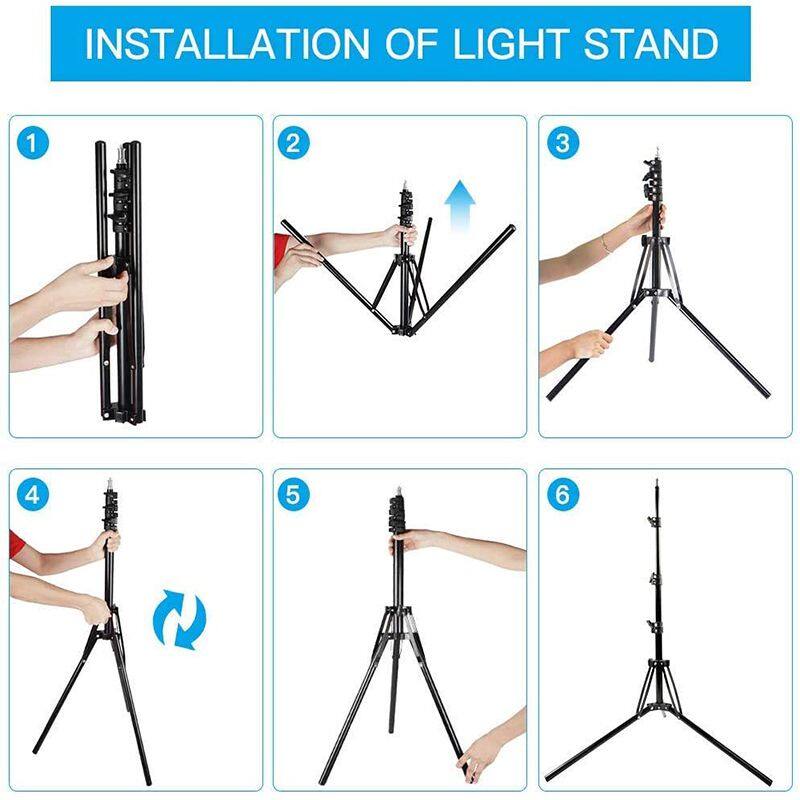 INSTALLATION OF LIGHT STAND

1

2

3

4

5

6