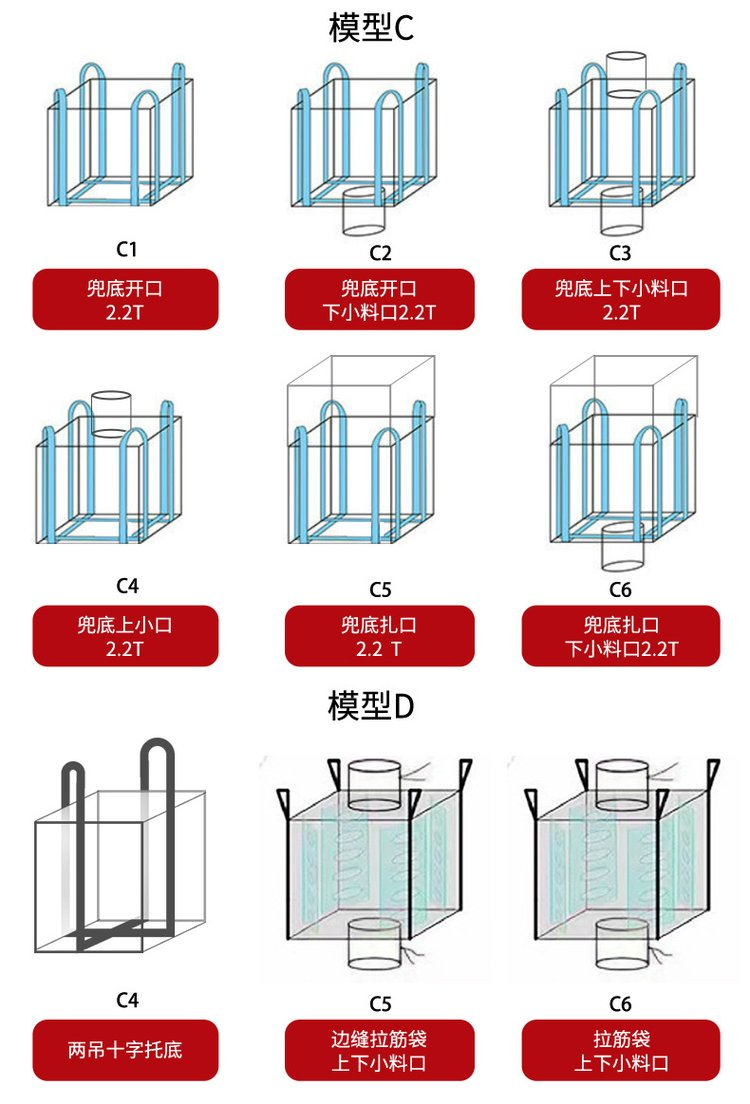 模型C

C1
兜底开口
2.2T

C2
兜底开口
下小料口2.2T

C3
兜底上下小料口
2.2T

C4
兜底上小口
2.2T

C5
兜底扎口
2.2 T

C6
兜底扎口
下小料口2.2T

模型D

C4
两吊十字托底

C5
边缝拉筋袋
上下小料口

C6
拉筋袋
上下小料口