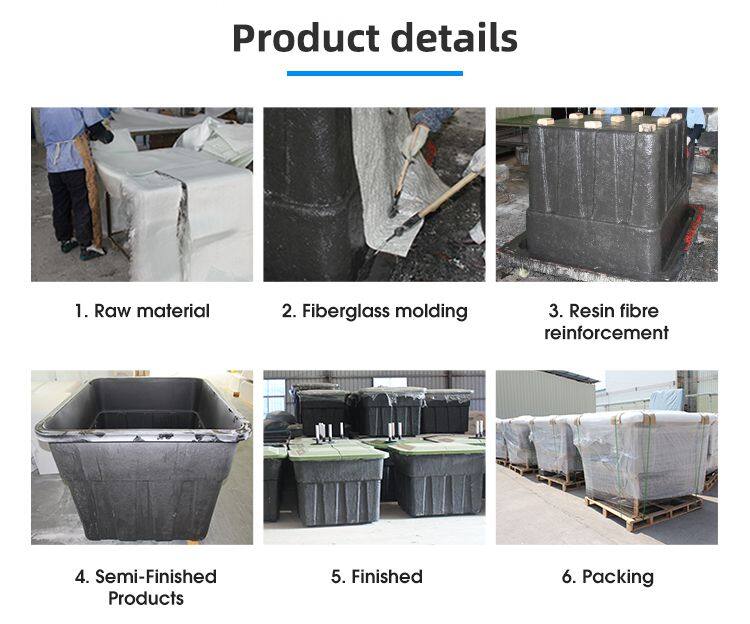 Product details

1. Raw material

2. Fiberglass molding

3. Resin fibre reinforcement

4. Semi-Finished Products

5. Finished

6. Packing