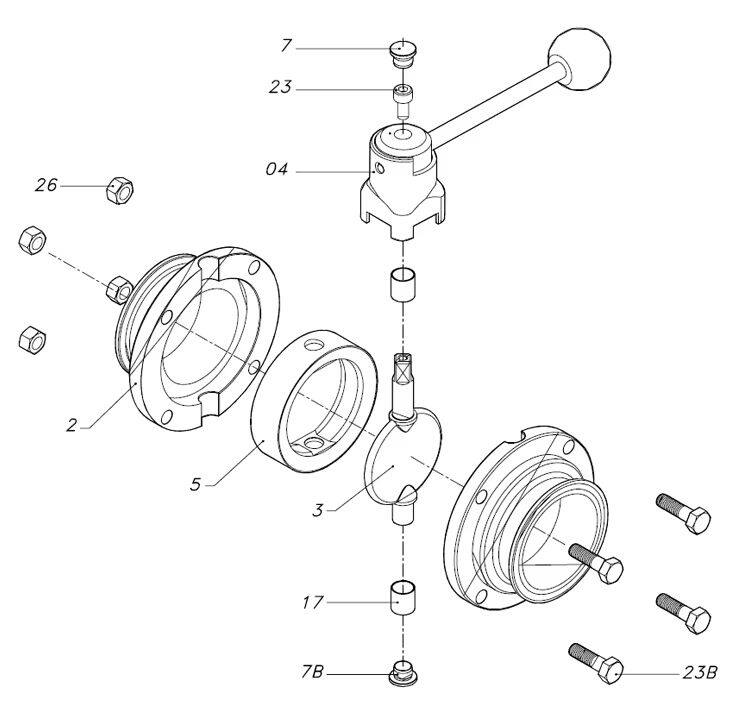 7
23
04
26
2
5
3
17
7B
23B