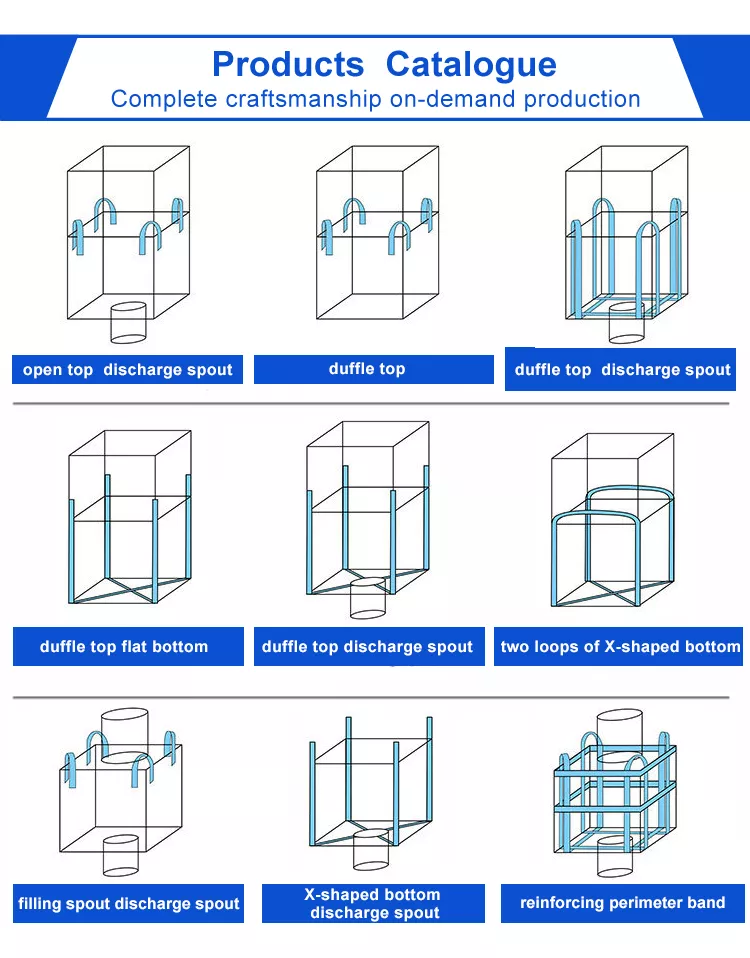 Products Catalogue
Complete craftsmanship on-demand production

open top discharge spout

duffle top

duffle top discharge spout

duffle top flat bottom

duffle top discharge spout

two loops of X-shaped bottom

filling spout discharge spout

X-shaped bottom discharge spout

reinforcing perimeter band