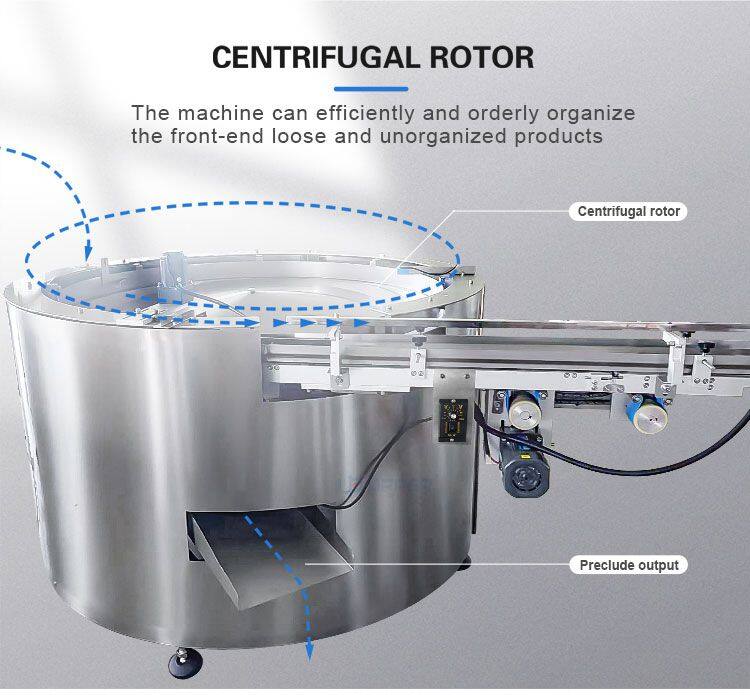 CENTRIFUGAL ROTOR

The machine can efficiently and orderly organize the front-end loose and unorganized products

Centrifugal rotor

Preclude output