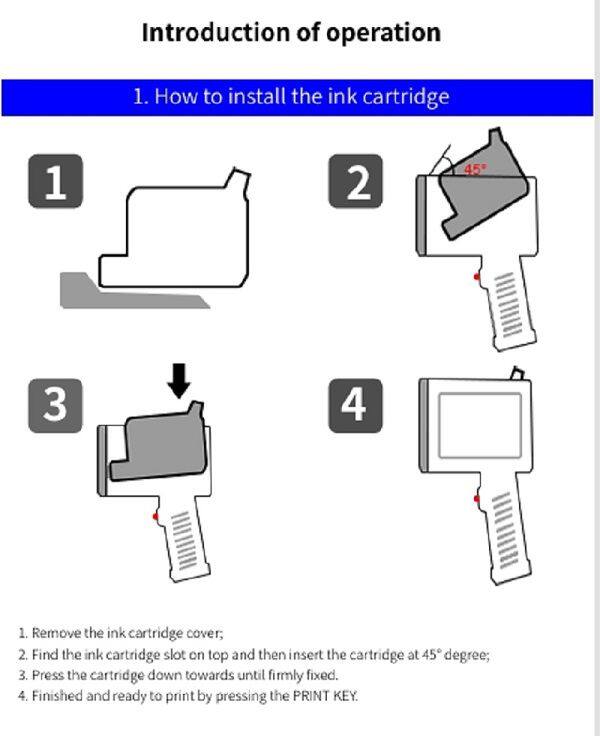 Introduction of operation

1. How to install the ink cartridge

1

2

45°

3

4

1. Remove the ink cartridge cover;
2. Find the ink cartridge slot on top and then insert the cartridge at 45° degree;
3. Press the cartridge down towards until firmly fixed.
4. Finished and ready to print by pressing the PRINT KEY.