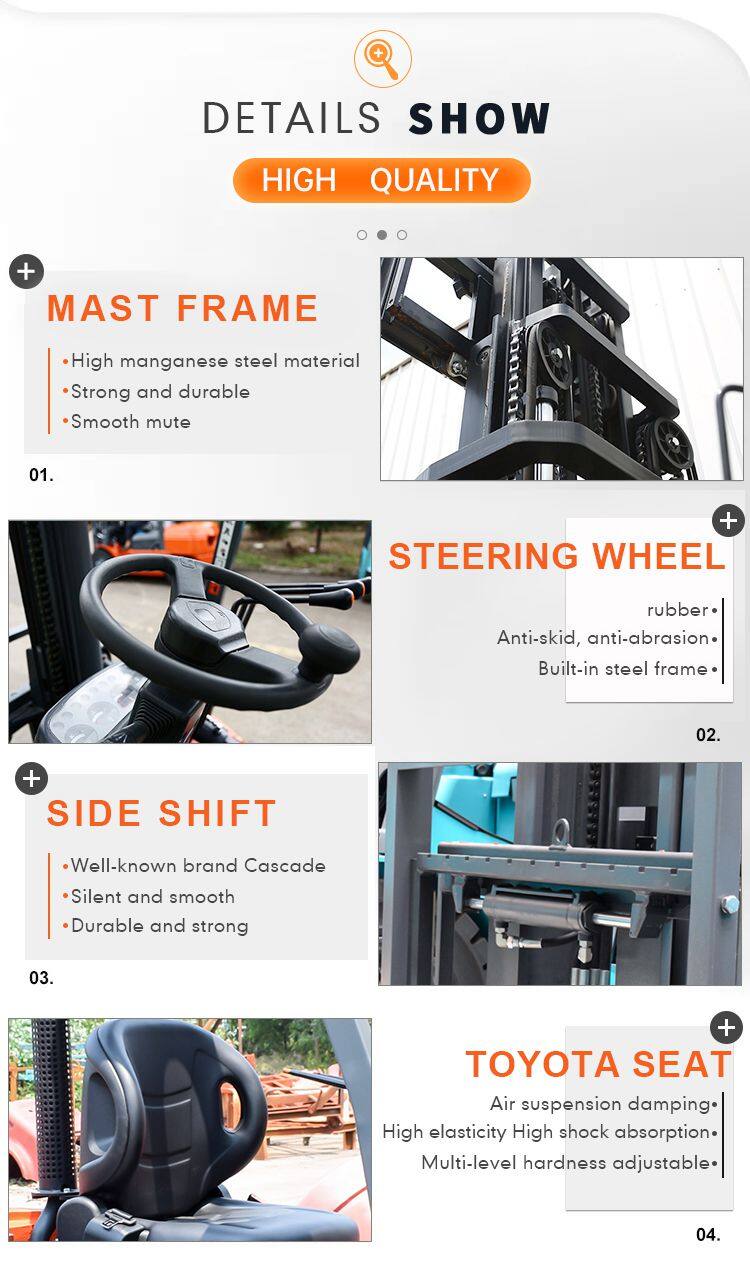 DETAILS SHOW

HIGH QUALITY

MAST FRAME

•High manganese steel material
•Strong and durable
•Smooth mute

01.

STEERING WHEEL

rubber•
Anti-skid, anti-abrasion•
Built-in steel frame•

02.

SIDE SHIFT

•Well-known brand Cascade
•Silent and smooth
•Durable and strong

03.

TOYOTA SEAT

Air suspension damping•
High elasticity High shock absorption•
Multi-level hardness adjustable•

04.