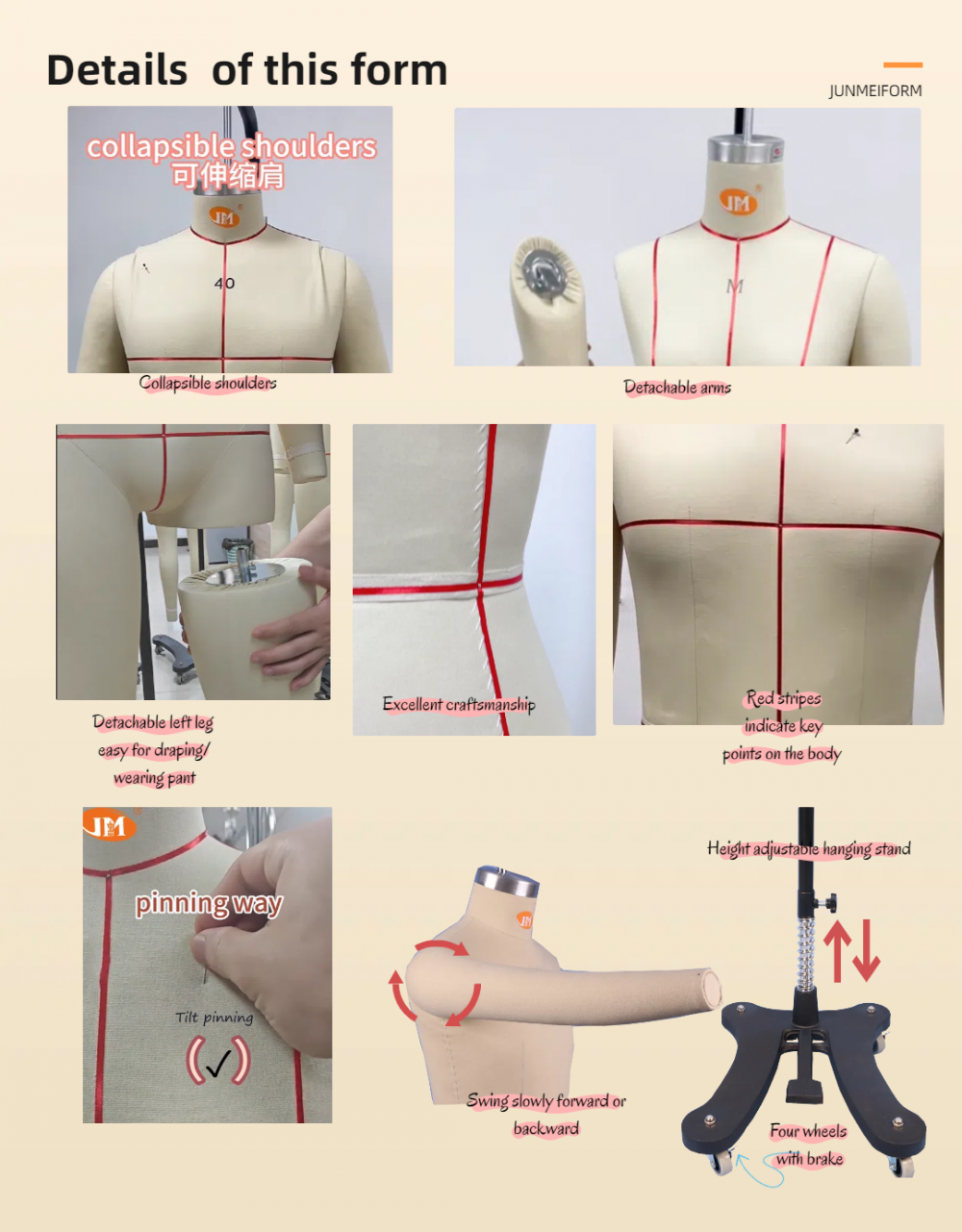 Details of this form

JUNMEIFORM

collapsible shoulders
可伸缩肩

JM

40

Collapsible shoulders

JM

M

Detachable arms

Detachable left leg easy for draping/ wearing pant

Excellent craftsmanship

Red stripes indicate key points on the body

JM

pinning way

Tilt pinning

(✓)

JM

Swing slowly forward or backward

Height adjustable hanging stand

Four wheels with brake