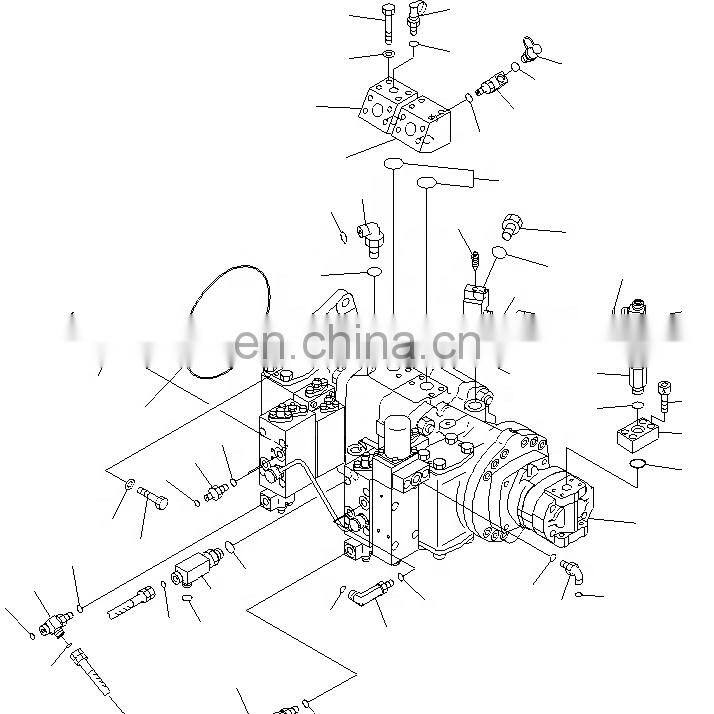 en.china.cn