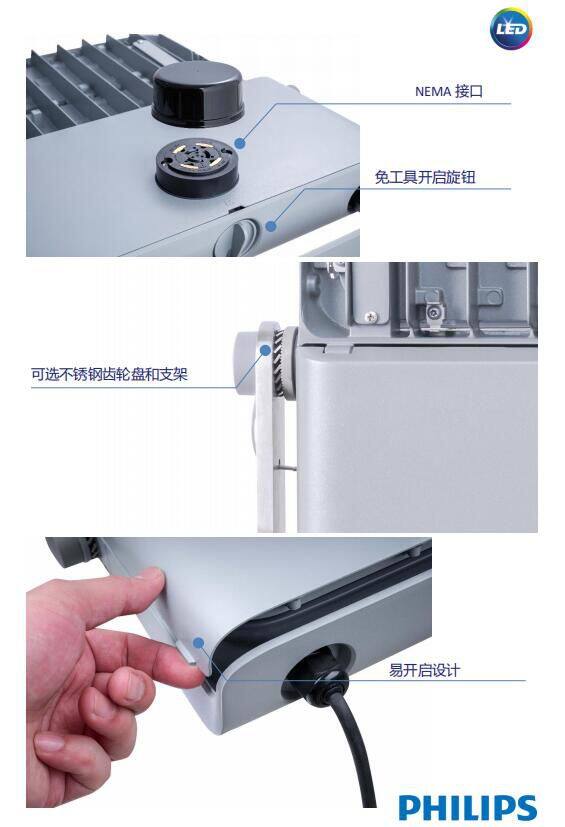 LED

NEMA 接口

免工具开启旋钮

可选不锈钢齿轮盘和支架

易开启设计

PHILIPS