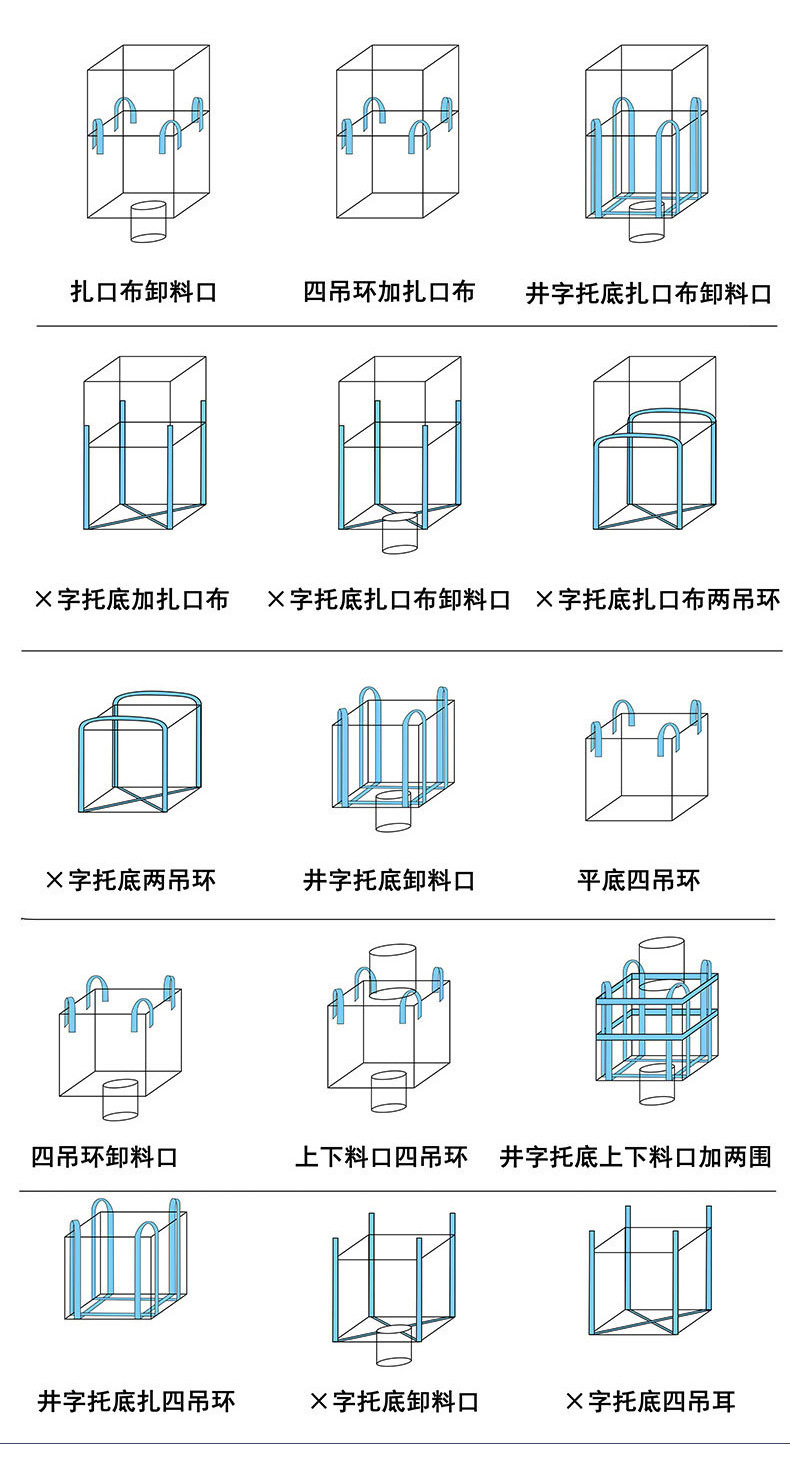 扎口布卸料口

四吊环加扎口布

井字托底扎口布卸料口

×字托底加扎口布

×字托底扎口布卸料口

×字托底扎口布两吊环

×字托底两吊环

井字托底卸料口

平底四吊环

四吊环卸料口

上下料口四吊环

井字托底上下料口加两围

井字托底扎四吊环

×字托底卸料口

×字托底四吊耳