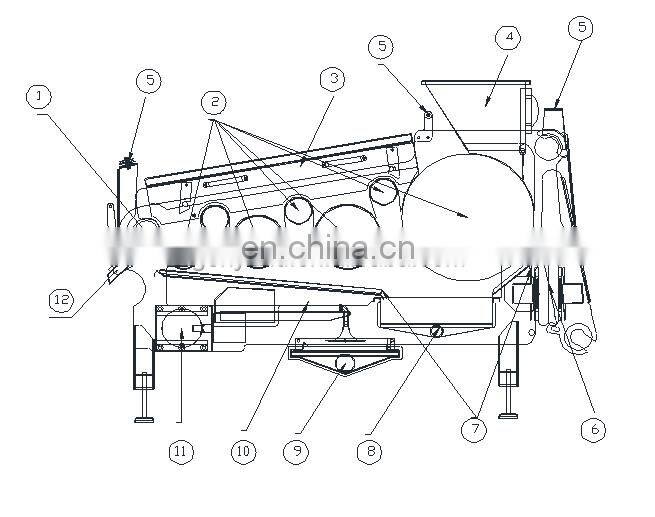 1
5
2
3
5
4
5
en.china.cn
12
11
10
9
8
7
6