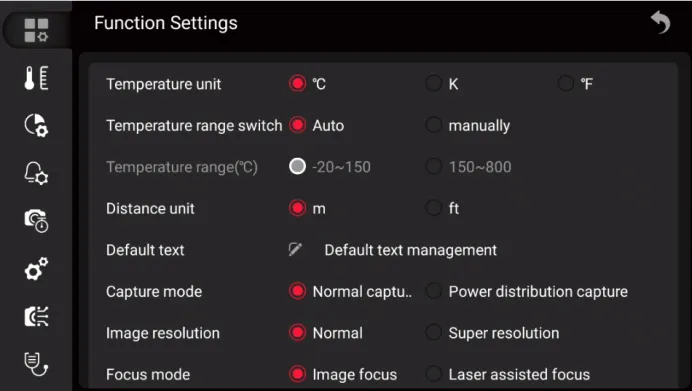 Function Settings

Temperature unit ℃ K ℉

Temperature range switch Auto manually

Temperature range(℃) -20~150 150~800

Distance unit m ft

Default text Default text management

Capture mode Normal captu.. Power distribution capture

Image resolution Normal Super resolution

Focus mode Image focus Laser assisted focus