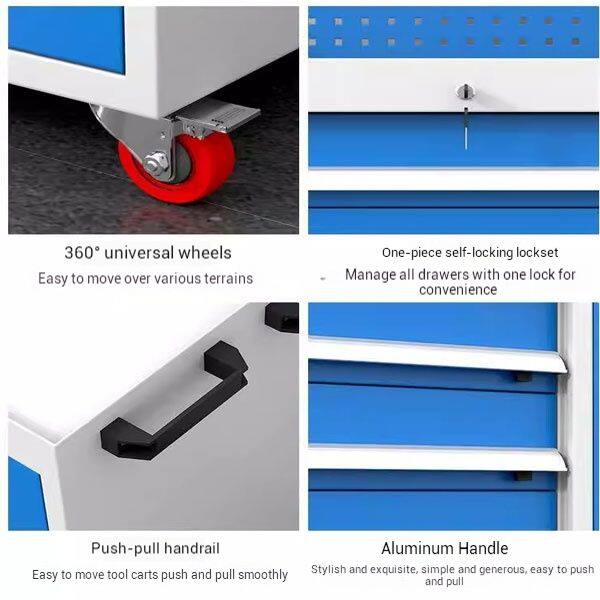 360° universal wheels

Easy to move over various terrains

One-piece self-locking lockset

Manage all drawers with one lock for convenience

Push-pull handrail

Easy to move tool carts push and pull smoothly

Aluminum Handle

Stylish and exquisite, simple and generous, easy to push and pull