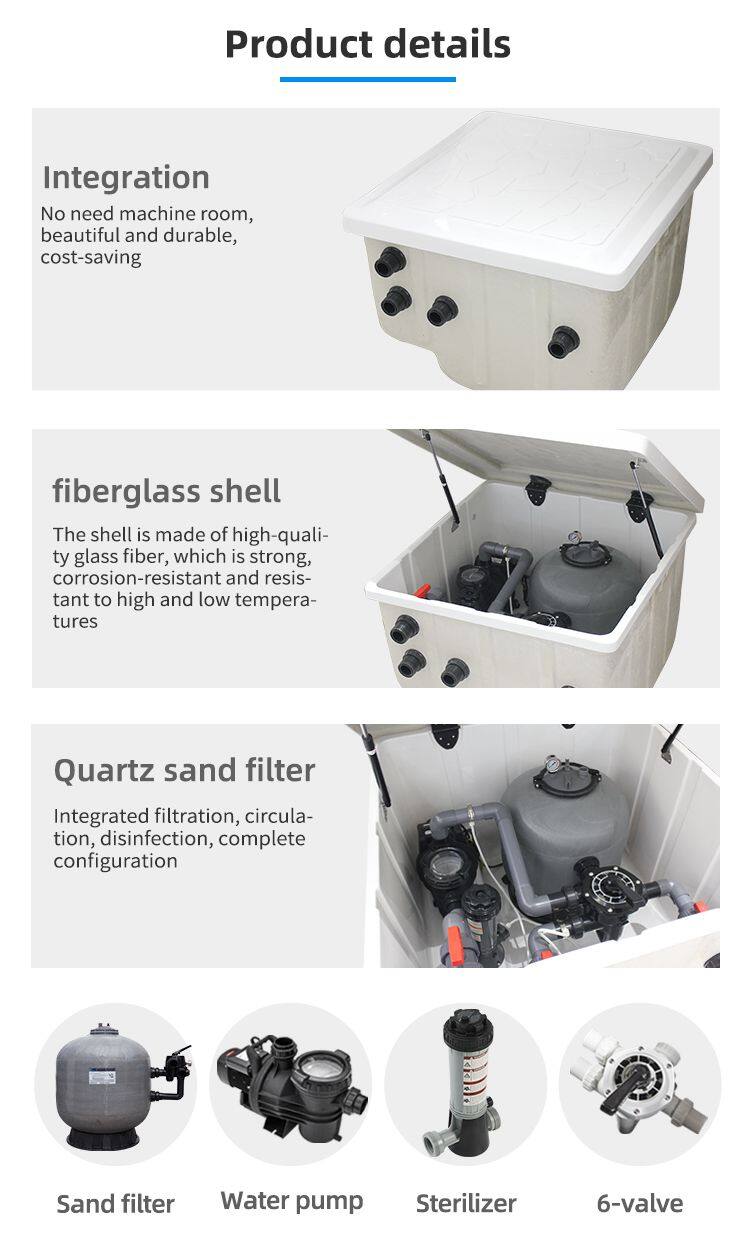 Product details

Integration
No need machine room, beautiful and durable, cost-saving

fiberglass shell
The shell is made of high-quality glass fiber, which is strong, corrosion-resistant and resistant to high and low temperatures

Quartz sand filter
Integrated filtration, circulation, disinfection, complete configuration

Sand filter
Water pump
Sterilizer
6-valve