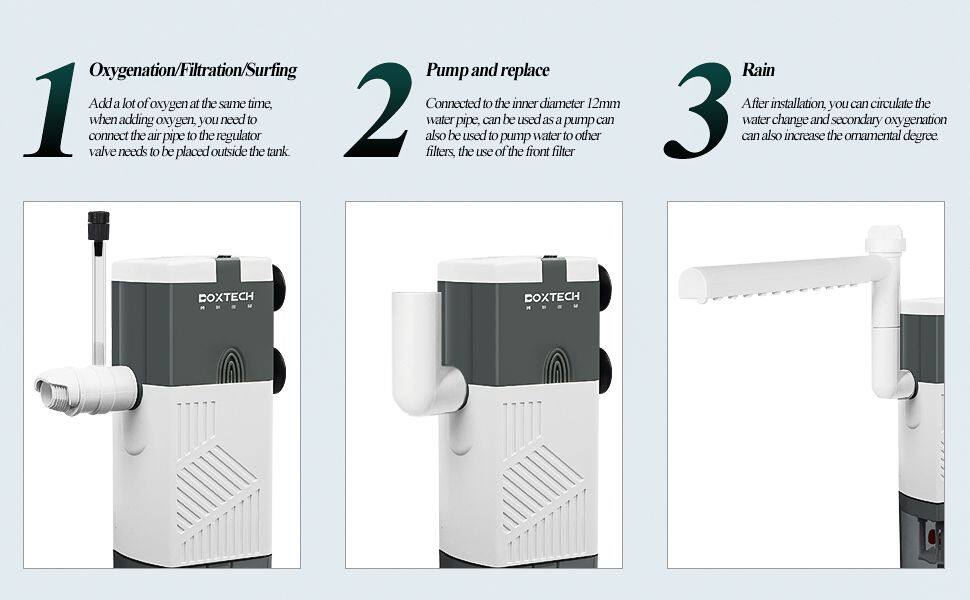 1 Oxygenation/Filtration/Surfing

Add a lot of oxygen at the same time, when adding oxygen, you need to connect the air pipe to the regulator valve needs to be placed outside the tank.

2 Pump and replace

Connected to the inner diameter 12mm water pipe, can be used as a pump can also be used to pump water to other filters, the use of the front filter

3 Rain

After installation, you can circulate the water change and secondary oxygenation can also increase the ornamental degree.

DOXTECH

DOXTECH