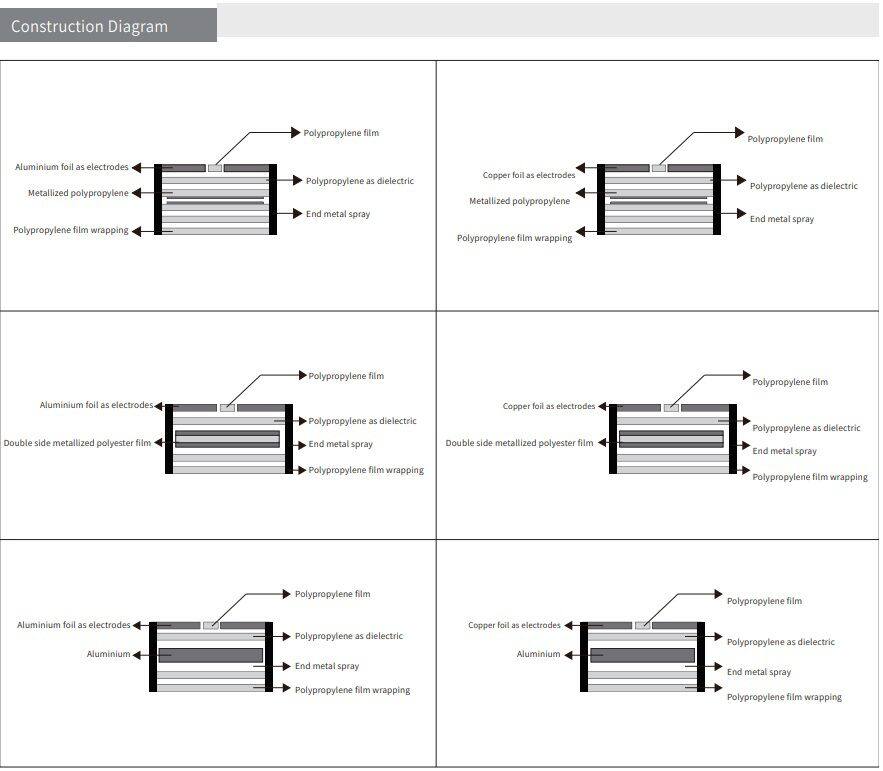 Construction Diagram

Polypropylene film
Aluminium foil as electrodes
Polypropylene as dielectric
Metallized polypropylene
End metal spray
Polypropylene film wrapping

Polypropylene film
Copper foil as electrodes
Polypropylene as dielectric
Metallized polypropylene
End metal spray
Polypropylene film wrapping

Polypropylene film
Aluminium foil as electrodes
Polypropylene as dielectric
Double side metallized polyester film
End metal spray
Polypropylene film wrapping

Polypropylene film
Copper foil as electrodes
Polypropylene as dielectric
Double side metallized polyester film
End metal spray
Polypropylene film wrapping

Polypropylene film
Aluminium foil as electrodes
Polypropylene as dielectric
Aluminium
End metal spray
Polypropylene film wrapping

Polypropylene film
Copper foil as electrodes
Polypropylene as dielectric
Aluminium
End metal spray
Polypropylene film wrapping