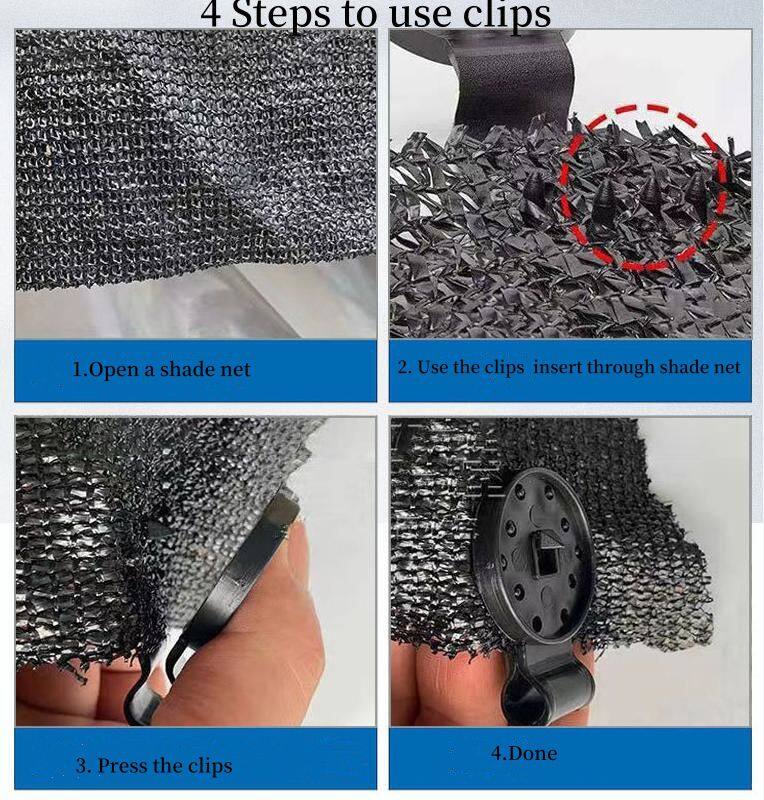 4 Steps to use clips

1.Open a shade net

2. Use the clips insert through shade net

3. Press the clips

4.Done