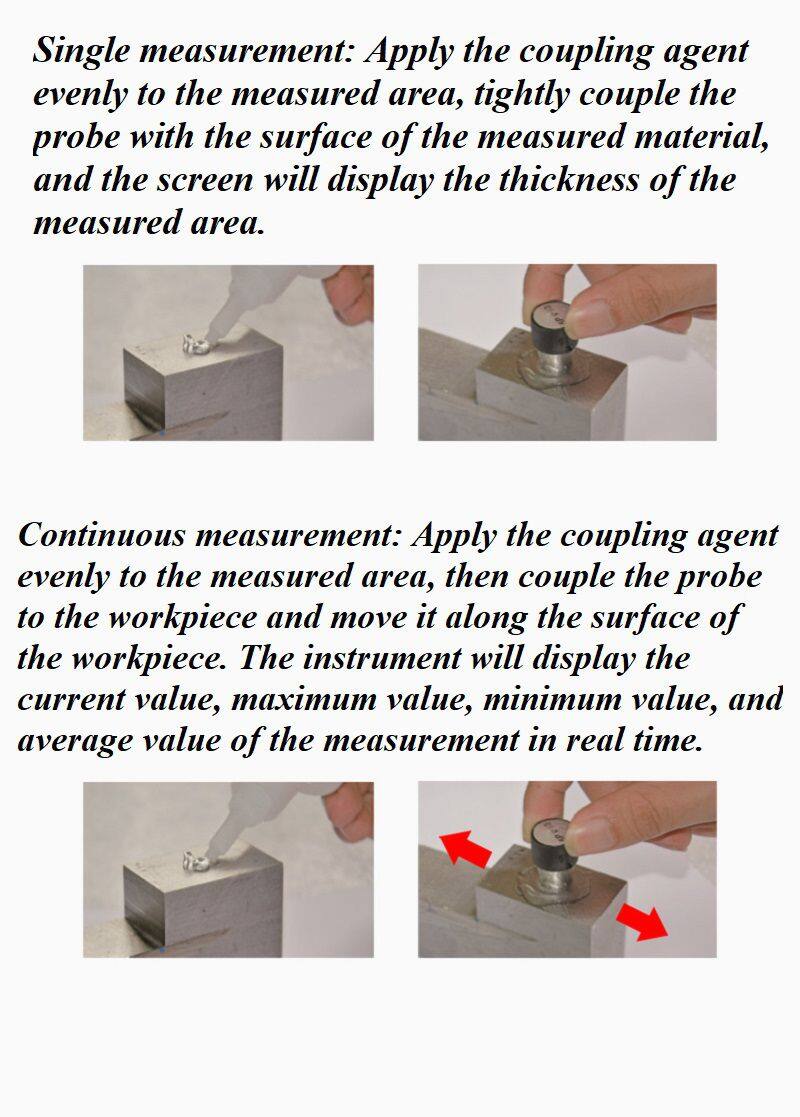 Single measurement: Apply the coupling agent evenly to the measured area, tightly couple the probe with the surface of the measured material, and the screen will display the thickness of the measured area.

Continuous measurement: Apply the coupling agent evenly to the measured area, then couple the probe to the workpiece and move it along the surface of the workpiece. The instrument will display the current value, maximum value, minimum value, and average value of the measurement in real time.