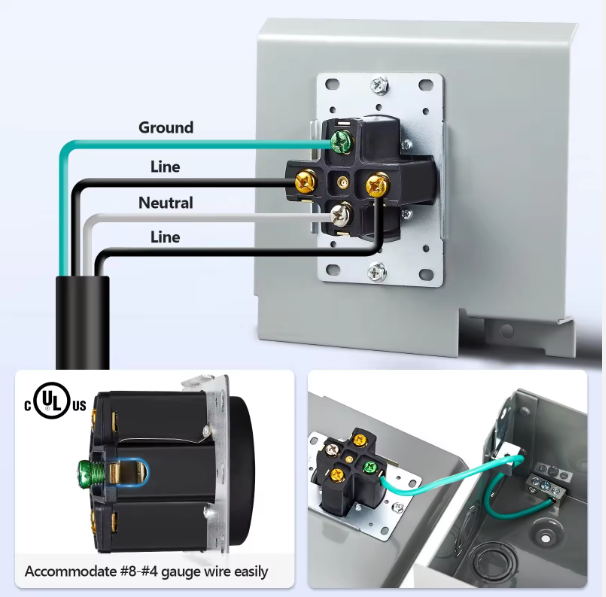 Ground
Line
Neutral
Line

c UL us

Accommodate #8-#4 gauge wire easily