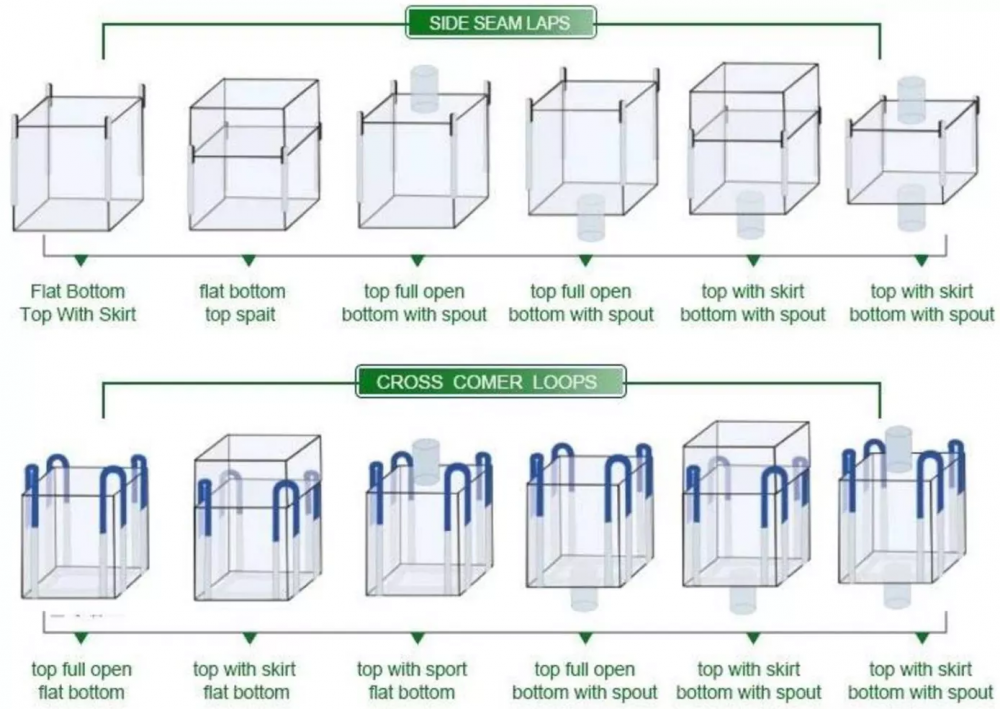 SIDE SEAM LAPS

Flat Bottom
Top With Skirt

flat bottom
top spait

top full open
bottom with spout

top full open
bottom with spout

top with skirt
bottom with spout

top with skirt
bottom with spout

CROSS COMER LOOPS

top full open
flat bottom

top with skirt
flat bottom

top with sport
flat bottom

top full open
bottom with spout

top with skirt
bottom with spout

top with skirt
bottom with spout